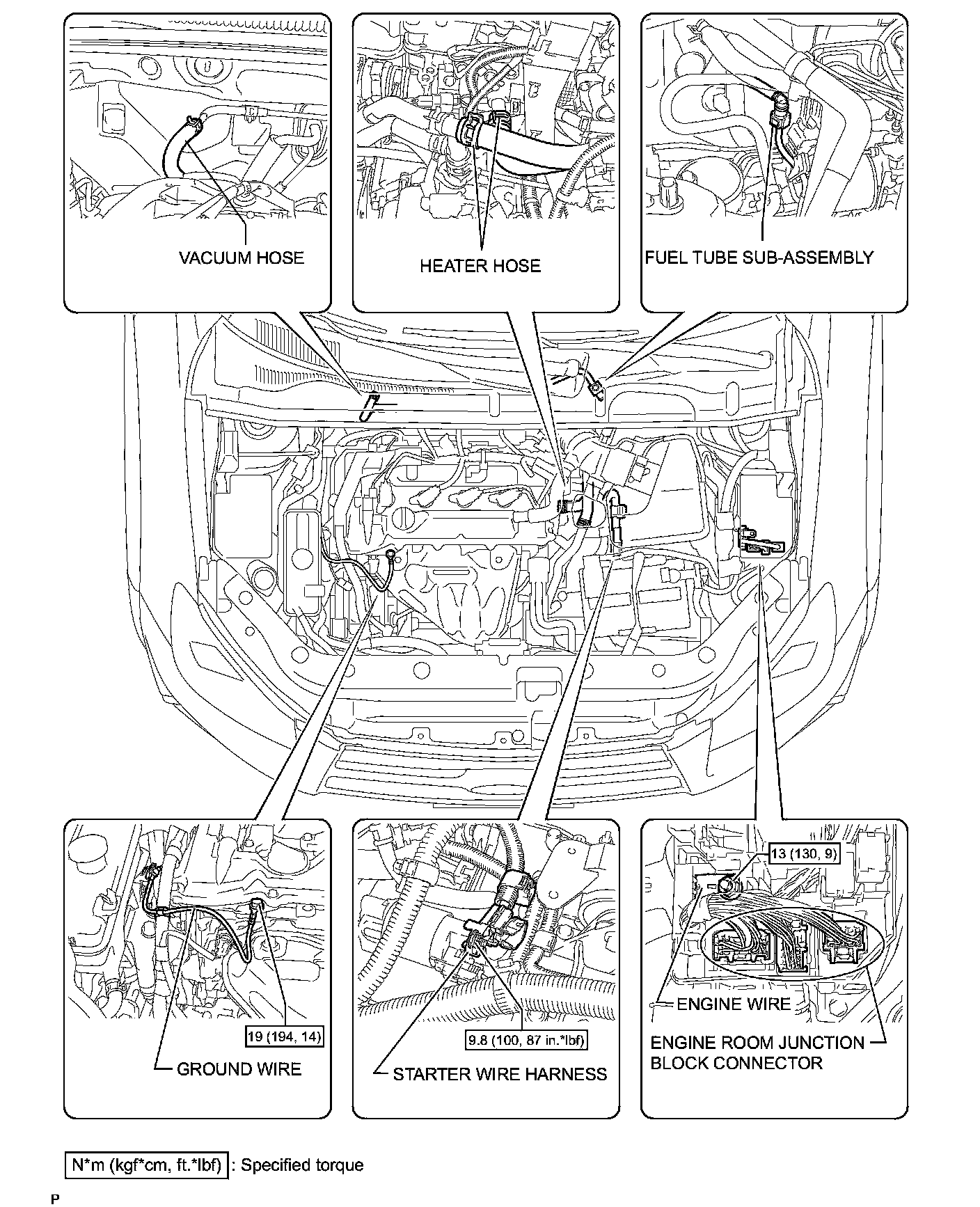 VACUUM HOSE

HEATER HOSE

FUEL TUBE SUB-ASSEMBLY

19 (194, 14)

GROUND WIRE

9.8 (100, 87 in.*lbf)

STARTER WIRE HARNESS

13 (130, 9)

ENGINE WIRE

ENGINE ROOM JUNCTION BLOCK CONNECTOR

N*m (kgf*cm, ft.*lbf) : Specified torque

P