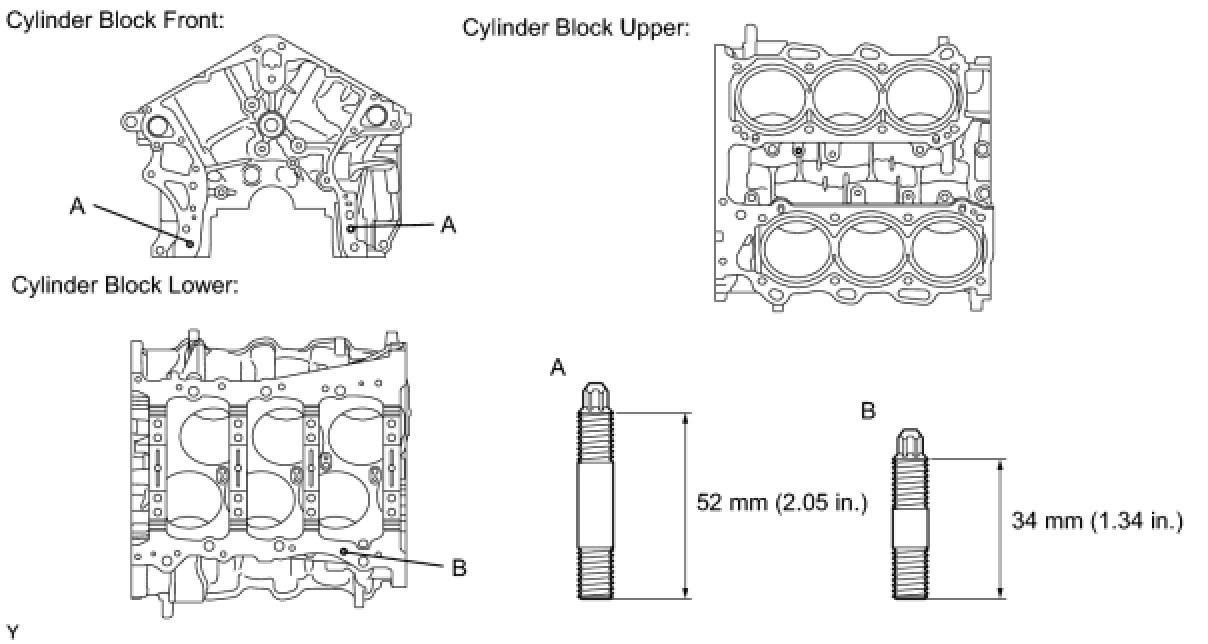 Cylinder Block Front:

A

A

Cylinder Block Upper:

Cylinder Block Lower:

B

A

52 mm (2.05 in.)

B

34 mm (1.34 in.)

Y