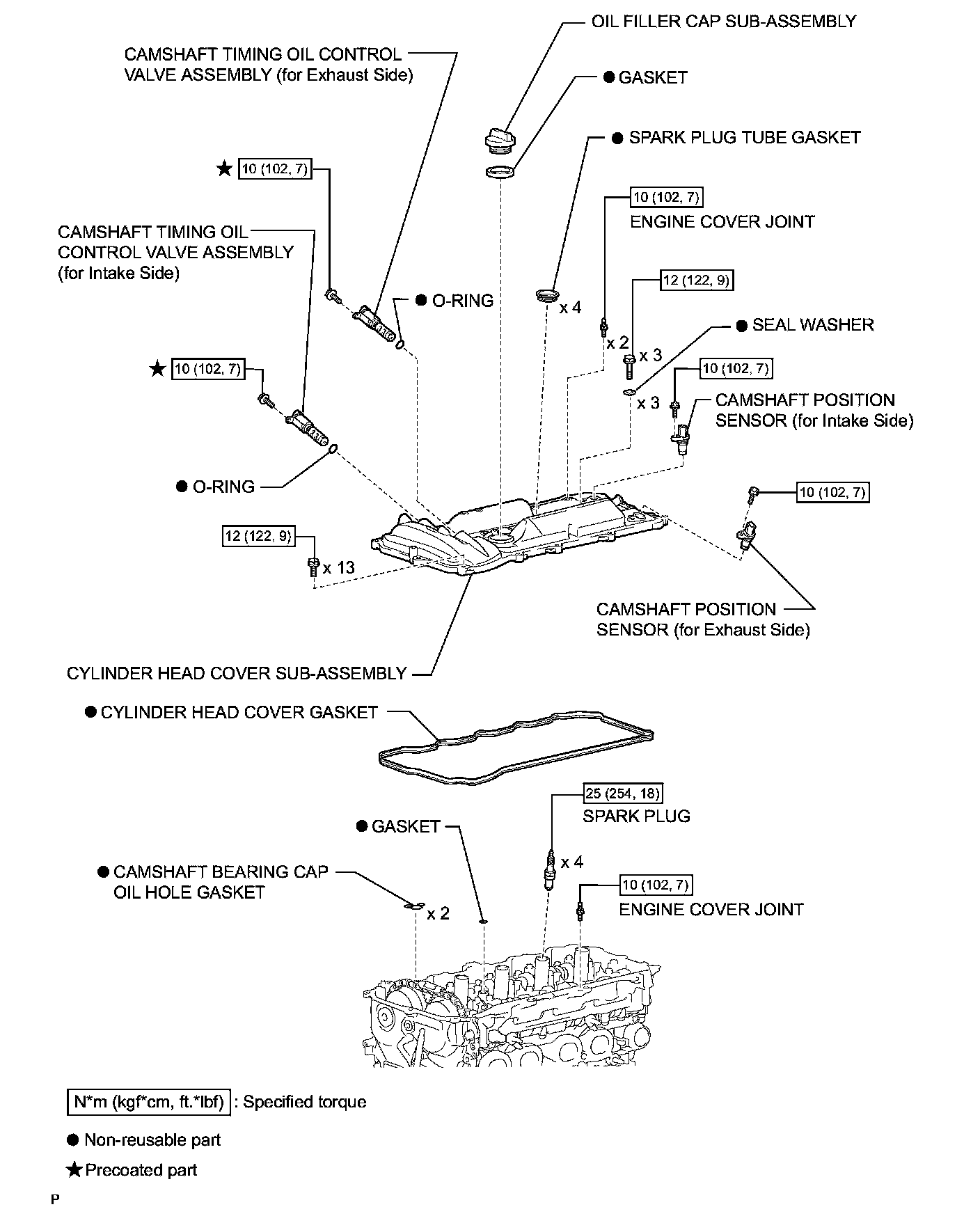 OIL FILLER CAP SUB-ASSEMBLY

CAMSHAFT TIMING OIL CONTROL VALVE ASSEMBLY (for Exhaust Side)

● GASKET

● SPARK PLUG TUBE GASKET

★ 10 (102, 7)

10 (102, 7)
ENGINE COVER JOINT

CAMSHAFT TIMING OIL CONTROL VALVE ASSEMBLY (for Intake Side)

12 (122, 9)

● O-RING

x 4

● SEAL WASHER

x 2

x 3

★ 10 (102, 7)

10 (102, 7)

x 3

CAMSHAFT POSITION SENSOR (for Intake Side)

● O-RING

10 (102, 7)

12 (122, 9)

x 13

CAMSHAFT POSITION SENSOR (for Exhaust Side)

CYLINDER HEAD COVER SUB-ASSEMBLY

● CYLINDER HEAD COVER GASKET

25 (254, 18)
SPARK PLUG

● GASKET

● CAMSHAFT BEARING CAP OIL HOLE GASKET

x 4

10 (102, 7)
ENGINE COVER JOINT

x 2

N*m (kgf*cm, ft.*lbf) : Specified torque

● Non-reusable part

★ Precoated part

P