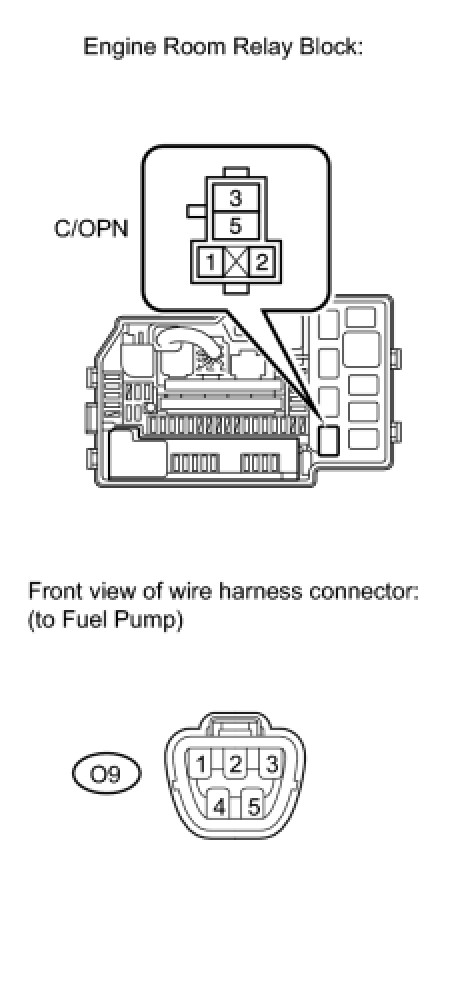 Engine Room Relay Block:

C/OPN

3
5
1 2

Front view of wire harness connector:
(to Fuel Pump)

O9

1 2 3
4 5