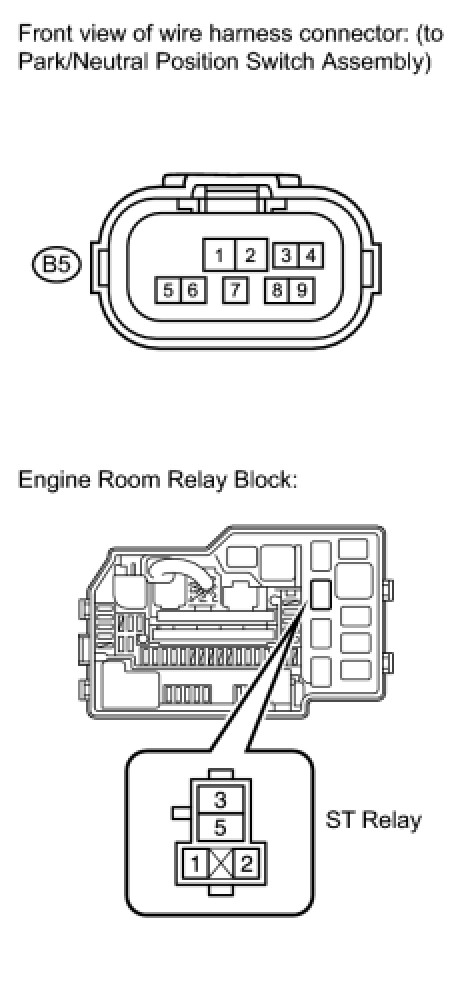 Front view of wire harness connector: (to Park/Neutral Position Switch Assembly)

B5

1 2 3 4
5 6 7 8 9

Engine Room Relay Block:

3
5
1 2

ST Relay