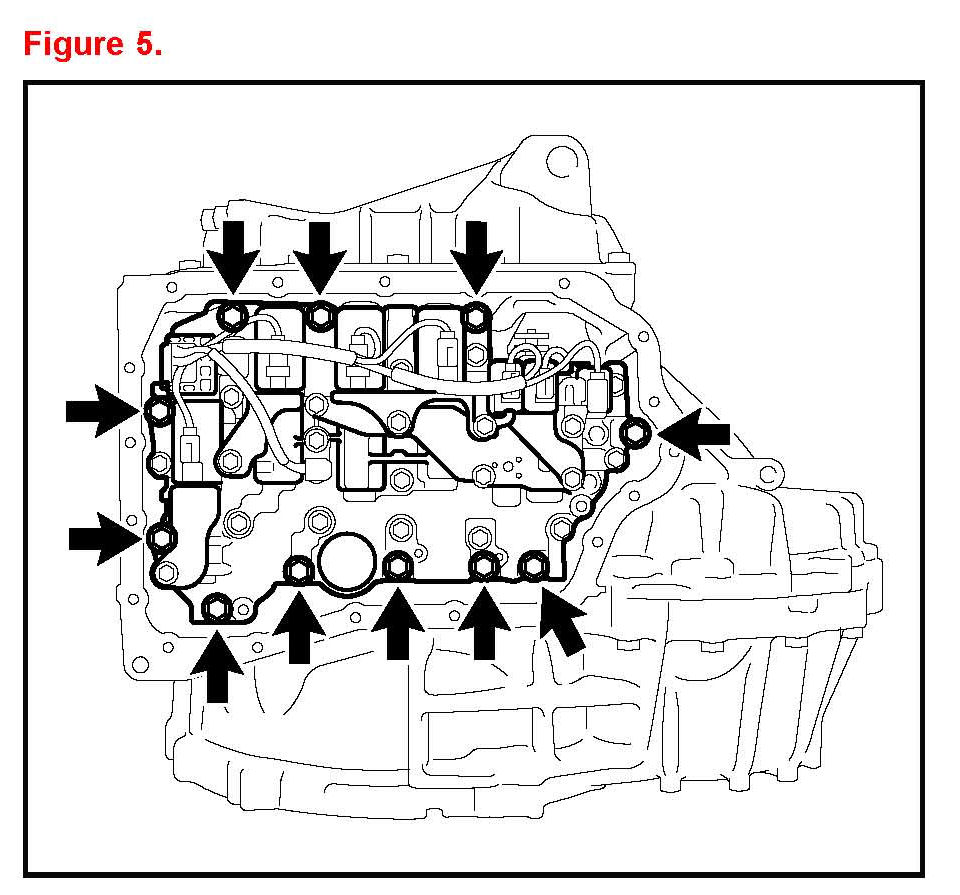 Figure 5.