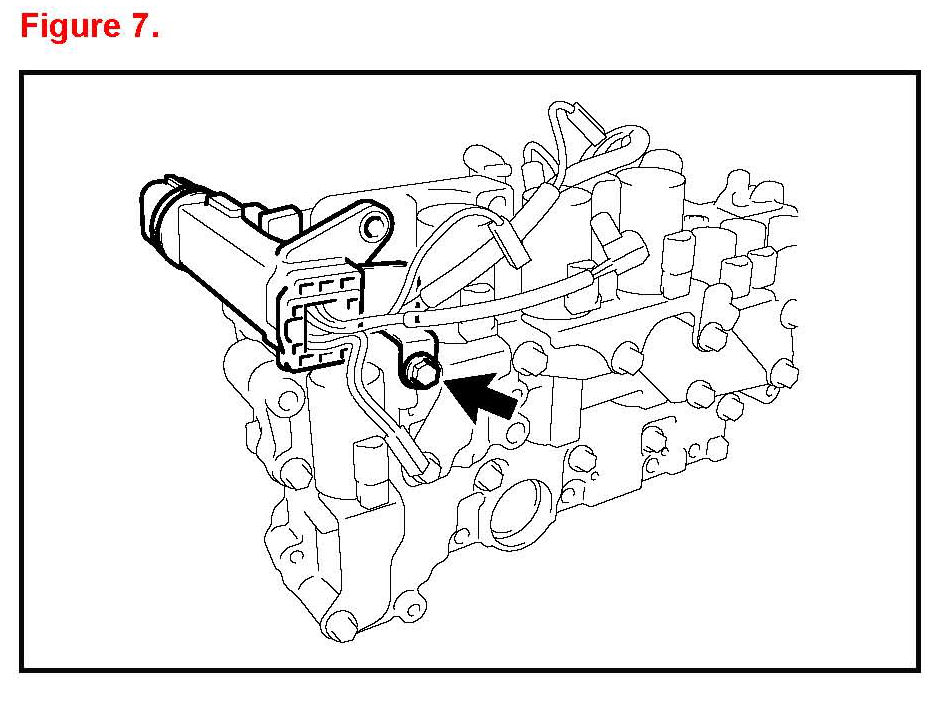 Figure 7.