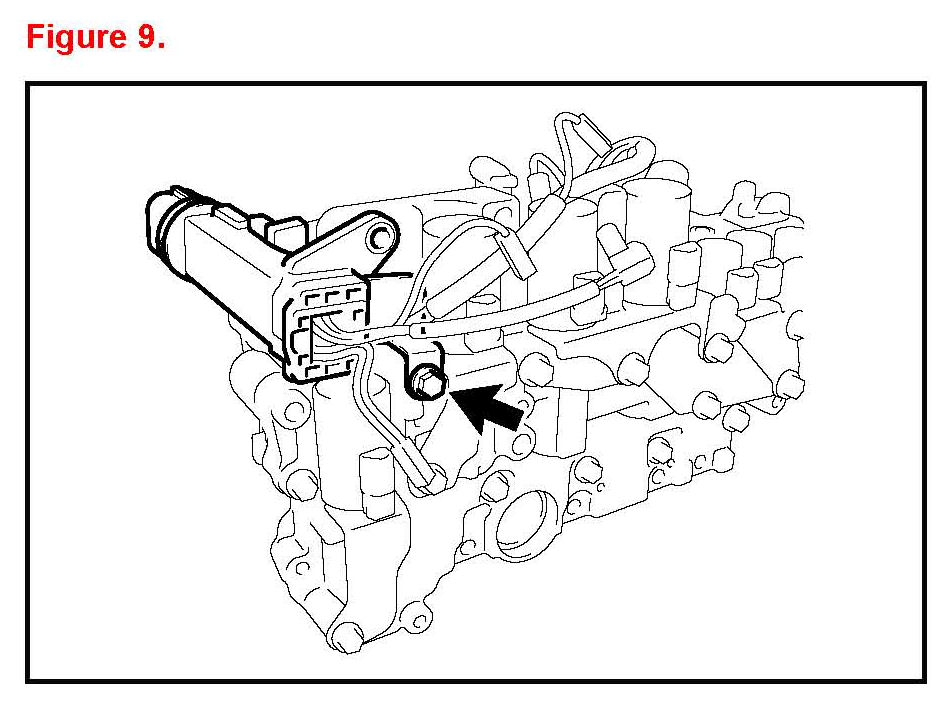 Figure 9.