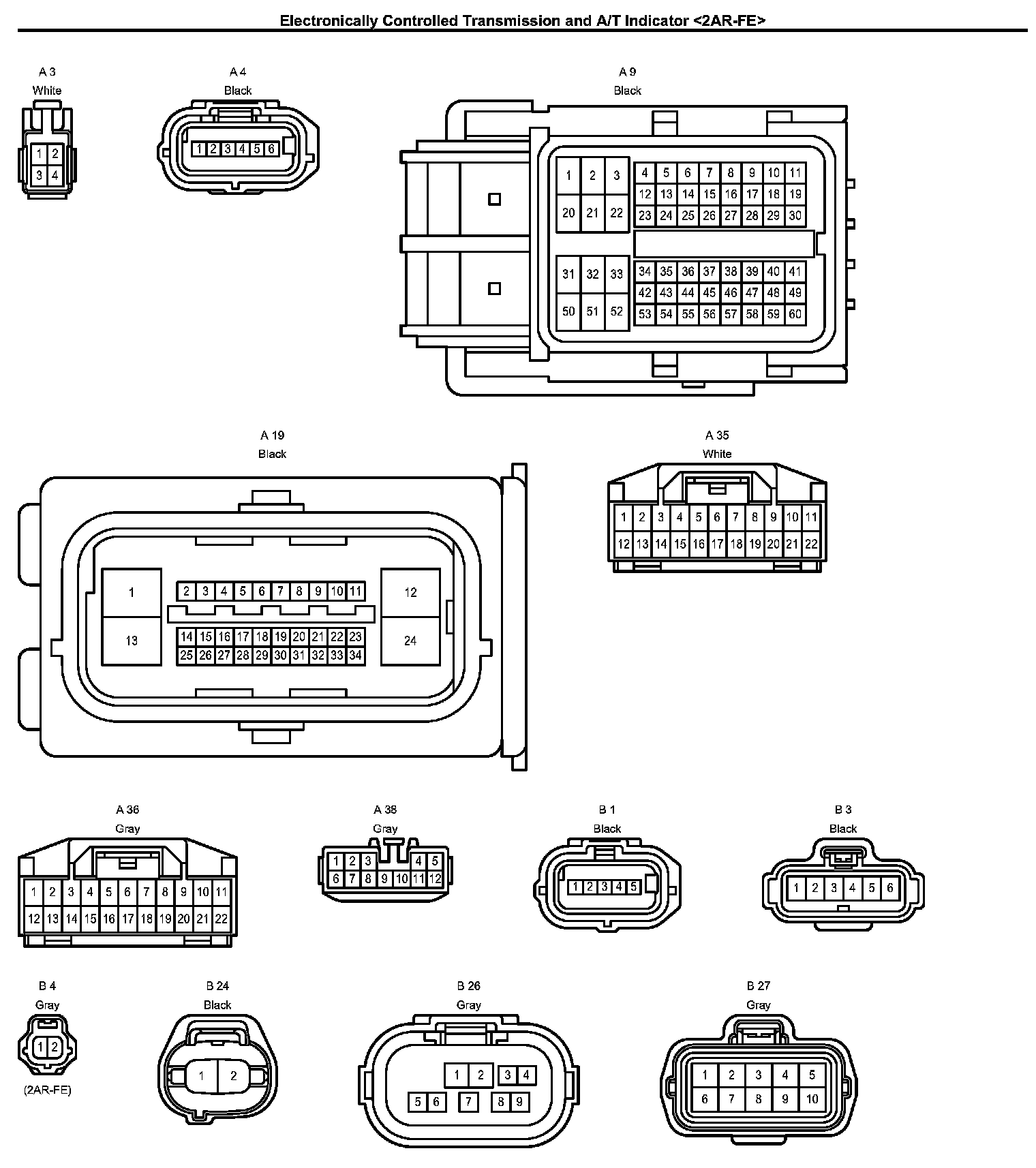 Electronically Controlled Transmission and A/T Indicator <2AR-FE>

A 3
White
1 2
3 4

A 4
Black
1 2 3 4 5 6

A 9
Black
1 2 3
20 21 22
4 5 6 7 8 9 10 11
12 13 14 15 16 17 18 19
23 24 25 26 27 28 29 30
31 32 33
50 51 52
34 35 36 37 38 39 40 41
42 43 44 45 46 47 48 49
53 54 55 56 57 58 59 60

A 19
Black
1
13
2 3 4 5 6 7 8 9 10 11
14 15 16 17 18 19 20 21 22 23
25 26 27 28 29 30 31 32 33 34
12
24

A 35
White
1 2 3 4 5 6 7 8 9 10 11
12 13 14 15 16 17 18 19 20 21 22

A 36
Gray
1 2 3 4 5 6 7 8 9 10 11
12 13 14 15 16 17 18 19 20 21 22

A 38
Gray
1 2 3 4 5
6 7 8 9 10 11 12

B 1
Black
1 2 3 4 5

B 3
Black
1 2 3 4 5 6

B 4
Gray
1 2
(2AR-FE)

B 24
Black
1 2

B 26
Gray
1 2 3 4
5 6 7 8 9

B 27
Gray
1 2 3 4 5
6 7 8 9 10