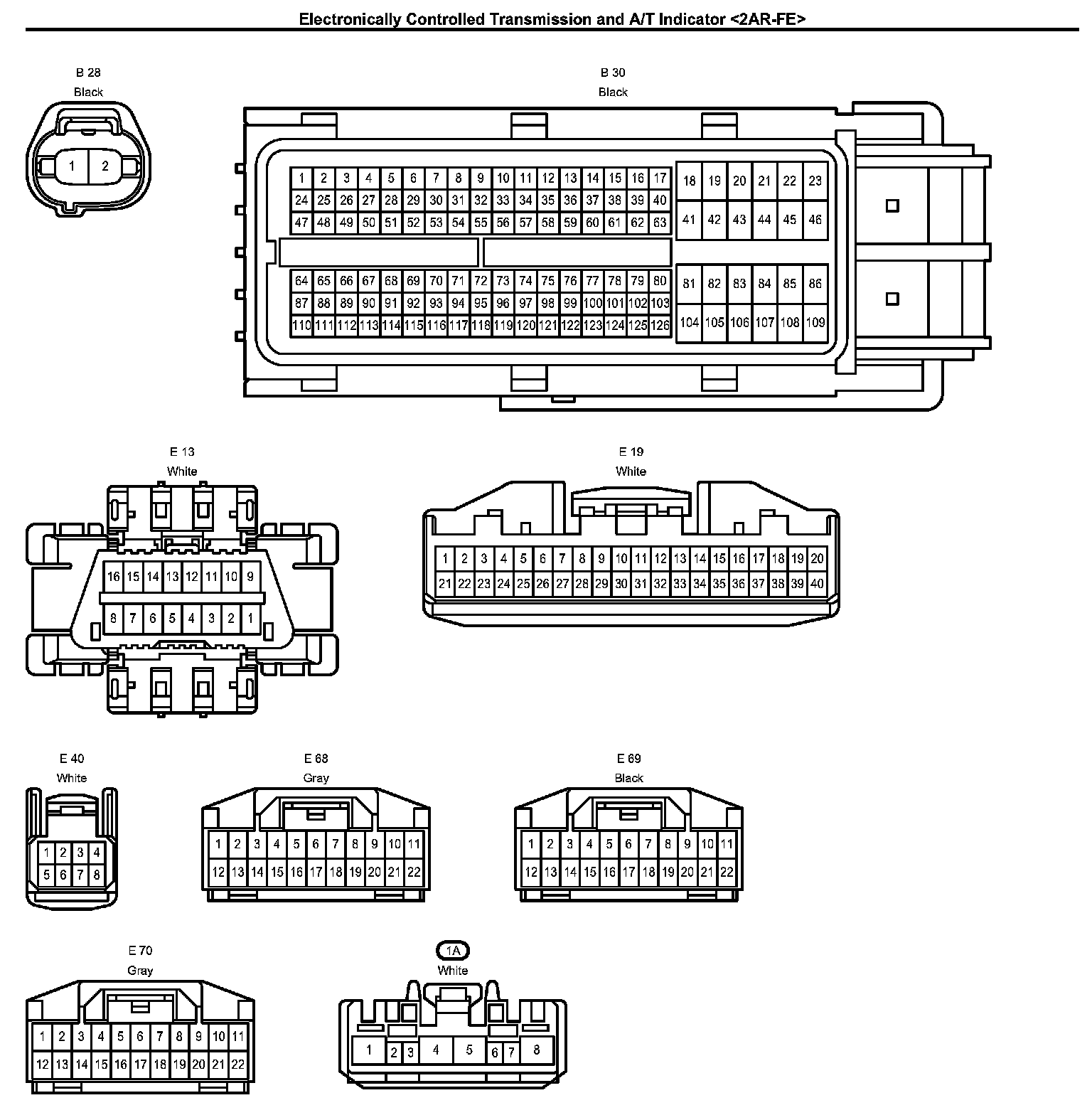 Electronically Controlled Transmission and A/T Indicator <2AR-FE>

B 28
Black

1 2

B 30
Black

1 2 3 4 5 6 7 8 9 10 11 12 13 14 15 16 17
24 25 26 27 28 29 30 31 32 33 34 35 36 37 38 39 40
47 48 49 50 51 52 53 54 55 56 57 58 59 60 61 62 63
18 19 20 21 22 23
41 42 43 44 45 46
64 65 66 67 68 69 70 71 72 73 74 75 76 77 78 79 80
87 88 89 90 91 92 93 94 95 96 97 98 99 100 101 102 103
110 111 112 113 114 115 116 117 118 119 120 121 122 123 124 125 126
81 82 83 84 85 86
104 105 106 107 108 109

E 13
White

16 15 14 13 12 11 10 9
8 7 6 5 4 3 2 1

E 19
White

1 2 3 4 5 6 7 8 9 10 11 12 13 14 15 16 17 18 19 20
21 22 23 24 25 26 27 28 29 30 31 32 33 34 35 36 37 38 39 40

E 40
White

1 2 3 4
5 6 7 8

E 68
Gray

1 2 3 4 5 6 7 8 9 10 11
12 13 14 15 16 17 18 19 20 21 22

E 69
Black

1 2 3 4 5 6 7 8 9 10 11
12 13 14 15 16 17 18 19 20 21 22

E 70
Gray

1 2 3 4 5 6 7 8 9 10 11
12 13 14 15 16 17 18 19 20 21 22

1A
White

1 2 3 4 5 6 7 8