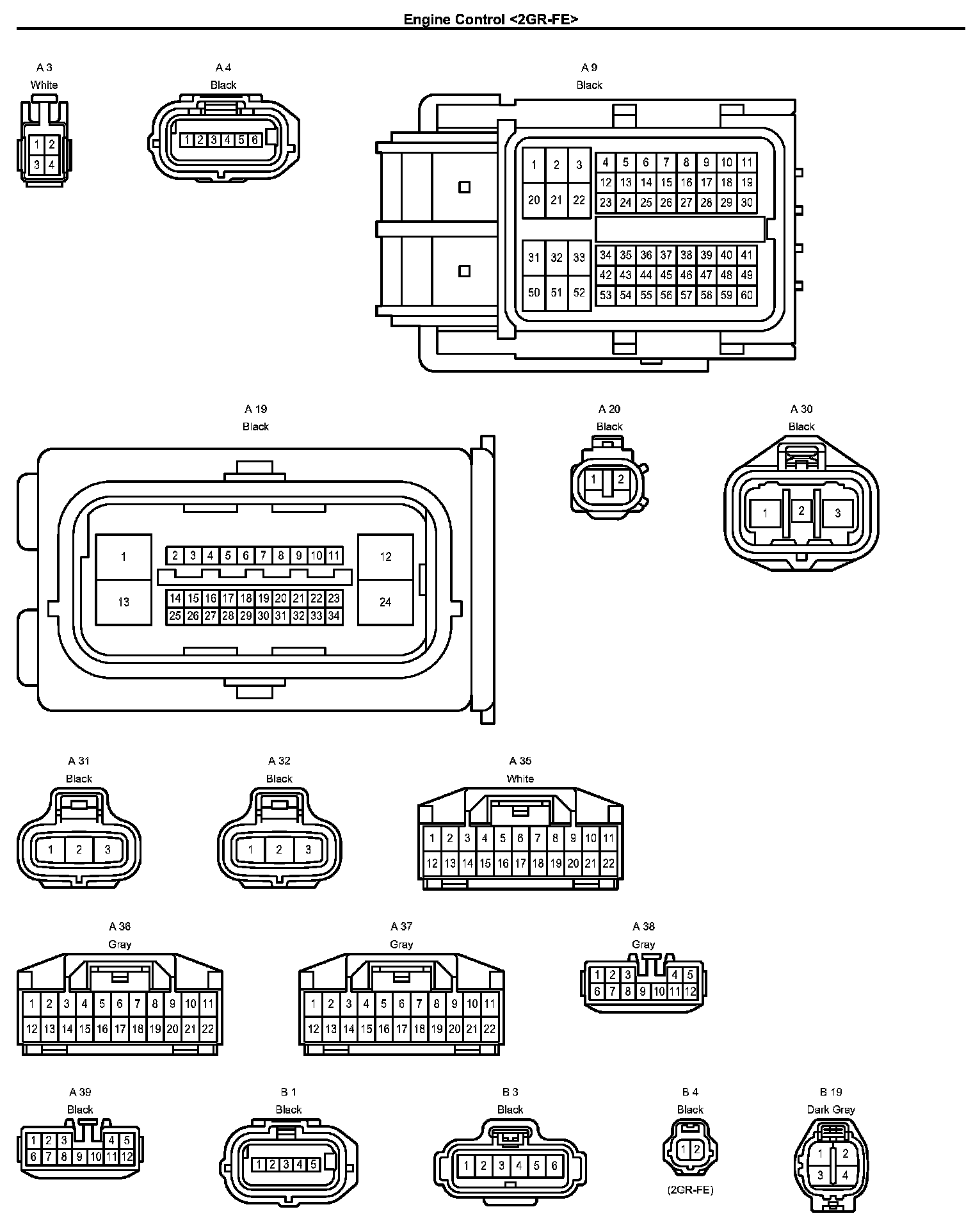 Engine Control <2GR-FE>

A 3
White
1 2
3 4

A 4
Black
1 2 3 4 5 6

A 9
Black
1 2 3
20 21 22
4 5 6 7 8 9 10 11
12 13 14 15 16 17 18 19
23 24 25 26 27 28 29 30
31 32 33
50 51 52
34 35 36 37 38 39 40 41
42 43 44 45 46 47 48 49
53 54 55 56 57 58 59 60

A 19
Black
1
13
2 3 4 5 6 7 8 9 10 11
14 15 16 17 18 19 20 21 22 23
25 26 27 28 29 30 31 32 33 34
12
24

A 20
Black
1 2

A 30
Black
1 2 3

A 31
Black
1 2 3

A 32
Black
1 2 3

A 35
White
1 2 3 4 5 6 7 8 9 10 11
12 13 14 15 16 17 18 19 20 21 22

A 36
Gray
1 2 3 4 5 6 7 8 9 10 11
12 13 14 15 16 17 18 19 20 21 22

A 37
Gray
1 2 3 4 5 6 7 8 9 10 11
12 13 14 15 16 17 18 19 20 21 22

A 38
Gray
1 2 3 4 5
6 7 8 9 10 11 12

A 39
Black
1 2 3 4 5
6 7 8 9 10 11 12

B 1
Black
1 2 3 4 5

B 3
Black
1 2 3 4 5 6

B 4
Black
1 2
(2GR-FE)

B 19
Dark Gray
1 2
3 4