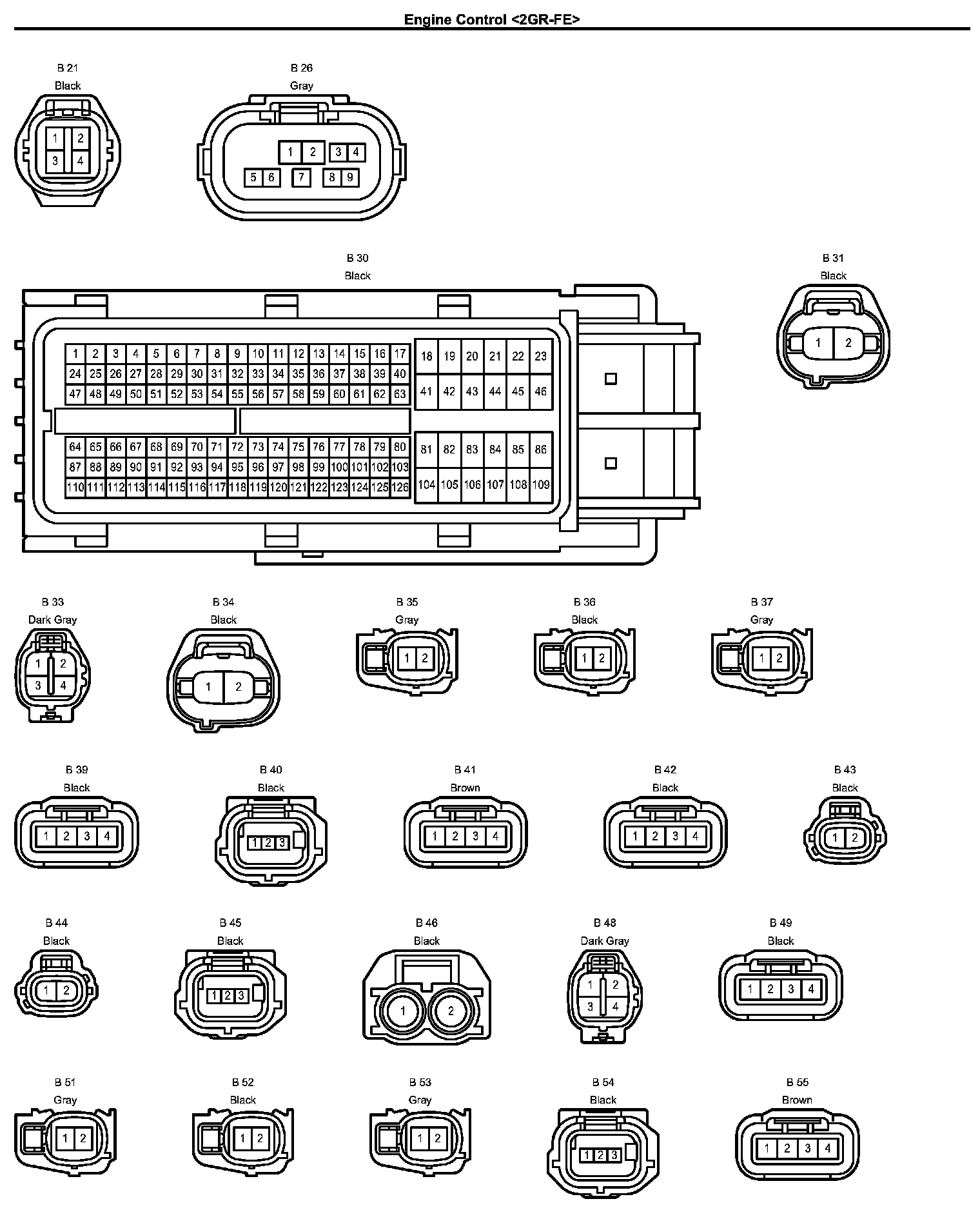 Engine Control <2GR-FE>

B 21
Black
1 2
3 4

B 26
Gray
1 2 3 4
5 6 7 8 9

B 30
Black
1 2 3 4 5 6 7 8 9 10 11 12 13 14 15 16 17
24 25 26 27 28 29 30 31 32 33 34 35 36 37 38 39 40
47 48 49 50 51 52 53 54 55 56 57 58 59 60 61 62 63
18 19 20 21 22 23
41 42 43 44 45 46
64 65 66 67 68 69 70 71 72 73 74 75 76 77 78 79 80
87 88 89 90 91 92 93 94 95 96 97 98 99 100 101 102 103
110 111 112 113 114 115 116 117 118 119 120 121 122 123 124 125 126
81 82 83 84 85 86
104 105 106 107 108 109

B 31
Black
1 2

B 33
Dark Gray
1 2
3 4

B 34
Black
1 2

B 35
Gray
1 2

B 36
Black
1 2

B 37
Gray
1 2

B 39
Black
1 2 3 4

B 40
Black
1 2 3

B 41
Brown
1 2 3 4

B 42
Black
1 2 3 4

B 43
Black
1 2

B 44
Black
1 2

B 45
Black
1 2 3

B 46
Black
1 2

B 48
Dark Gray
1 2
3 4

B 49
Black
1 2 3 4

B 51
Gray
1 2

B 52
Black
1 2

B 53
Gray
1 2

B 54
Black
1 2 3

B 55
Brown
1 2 3 4