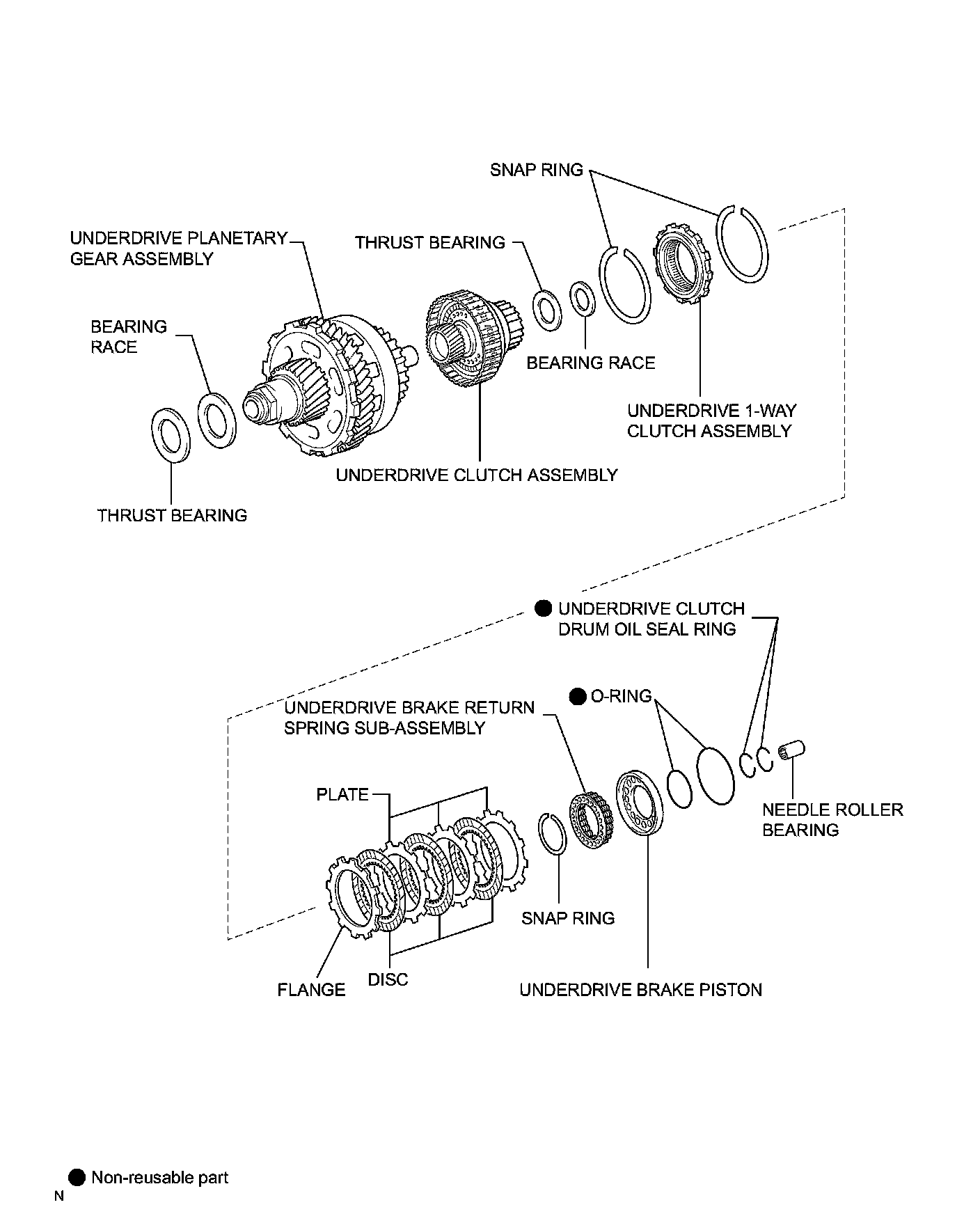 SNAP RING

UNDERDRIVE PLANETARY GEAR ASSEMBLY

THRUST BEARING

BEARING RACE

BEARING RACE

UNDERDRIVE 1-WAY CLUTCH ASSEMBLY

UNDERDRIVE CLUTCH ASSEMBLY

THRUST BEARING

● UNDERDRIVE CLUTCH DRUM OIL SEAL RING

● O-RING

UNDERDRIVE BRAKE RETURN SPRING SUB-ASSEMBLY

PLATE

NEEDLE ROLLER BEARING

SNAP RING

FLANGE

DISC

UNDERDRIVE BRAKE PISTON

● Non-reusable part

N