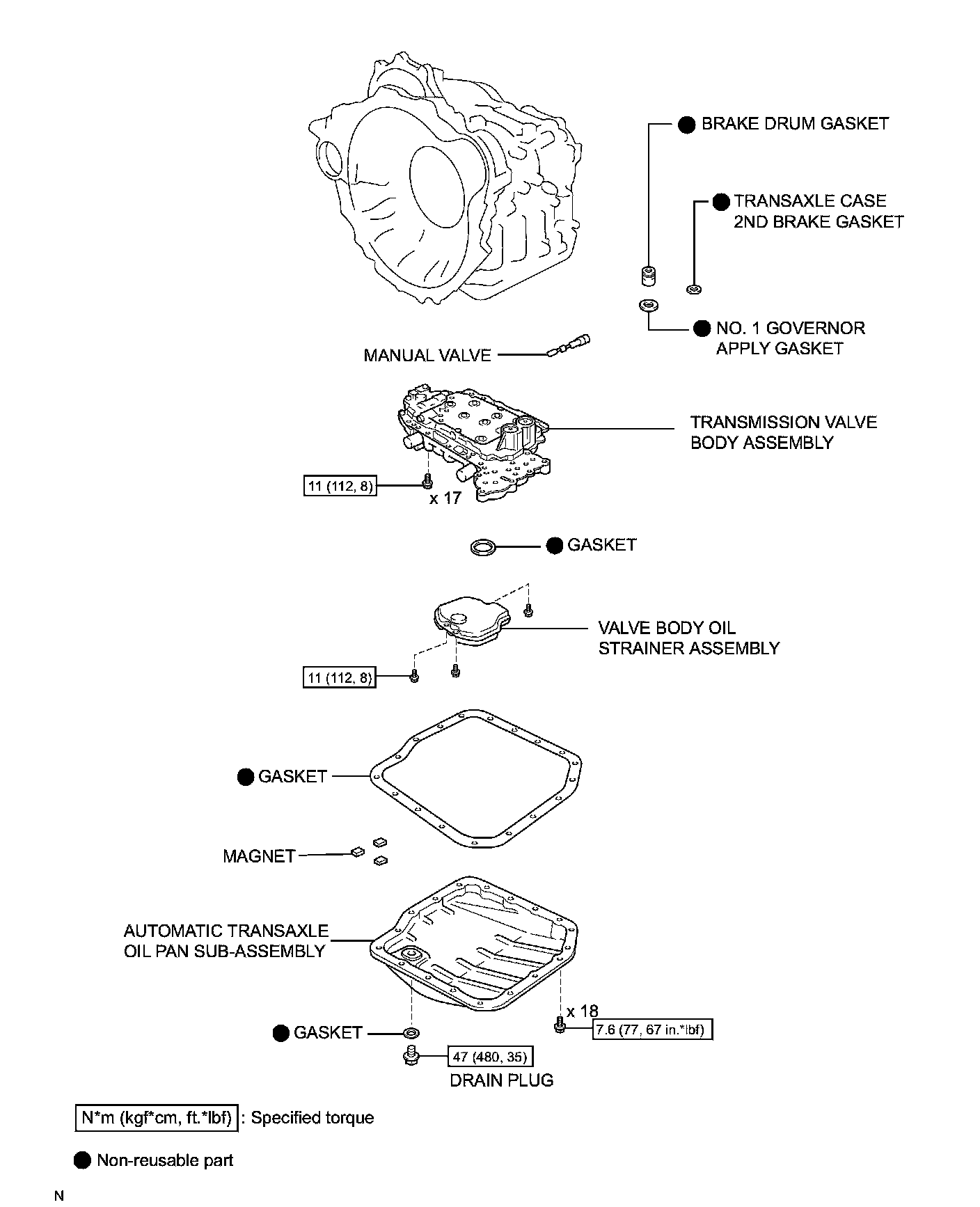 BRAKE DRUM GASKET

TRANSAXLE CASE 2ND BRAKE GASKET

NO. 1 GOVERNOR APPLY GASKET

MANUAL VALVE

TRANSMISSION VALVE BODY ASSEMBLY

11 (112, 8)

x 17

GASKET

VALVE BODY OIL STRAINER ASSEMBLY

11 (112, 8)

GASKET

MAGNET

AUTOMATIC TRANSAXLE OIL PAN SUB-ASSEMBLY

x 18

7.6 (77, 67 in.*lbf)

GASKET

47 (480, 35)

DRAIN PLUG

N*m (kgf*cm, ft.*lbf) : Specified torque

Non-reusable part

N