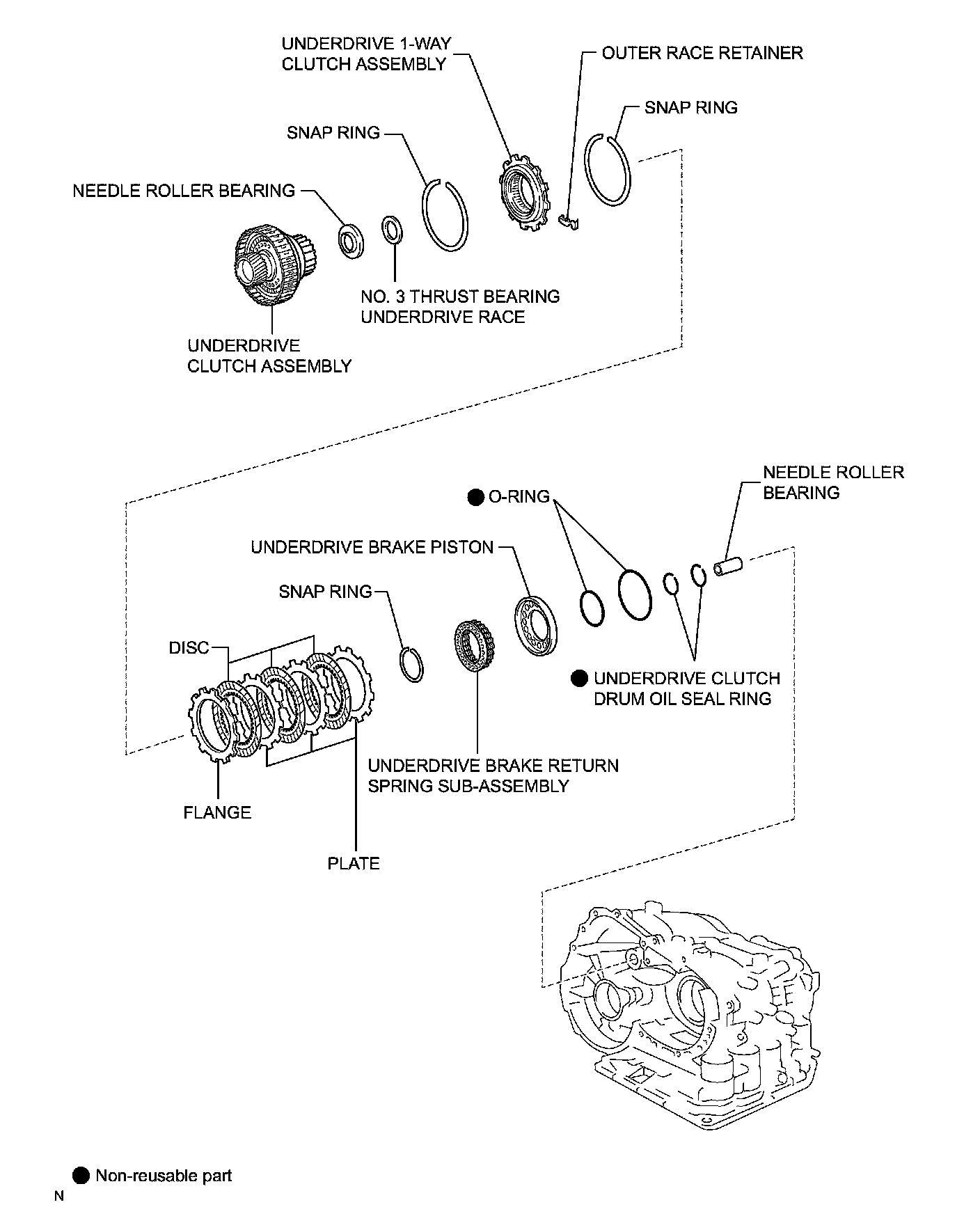 UNDERDRIVE 1-WAY CLUTCH ASSEMBLY

OUTER RACE RETAINER

SNAP RING

SNAP RING

NEEDLE ROLLER BEARING

NO. 3 THRUST BEARING UNDERDRIVE RACE

UNDERDRIVE CLUTCH ASSEMBLY

NEEDLE ROLLER BEARING

● O-RING

UNDERDRIVE BRAKE PISTON

SNAP RING

DISC

● UNDERDRIVE CLUTCH DRUM OIL SEAL RING

UNDERDRIVE BRAKE RETURN SPRING SUB-ASSEMBLY

FLANGE

PLATE

● Non-reusable part

N