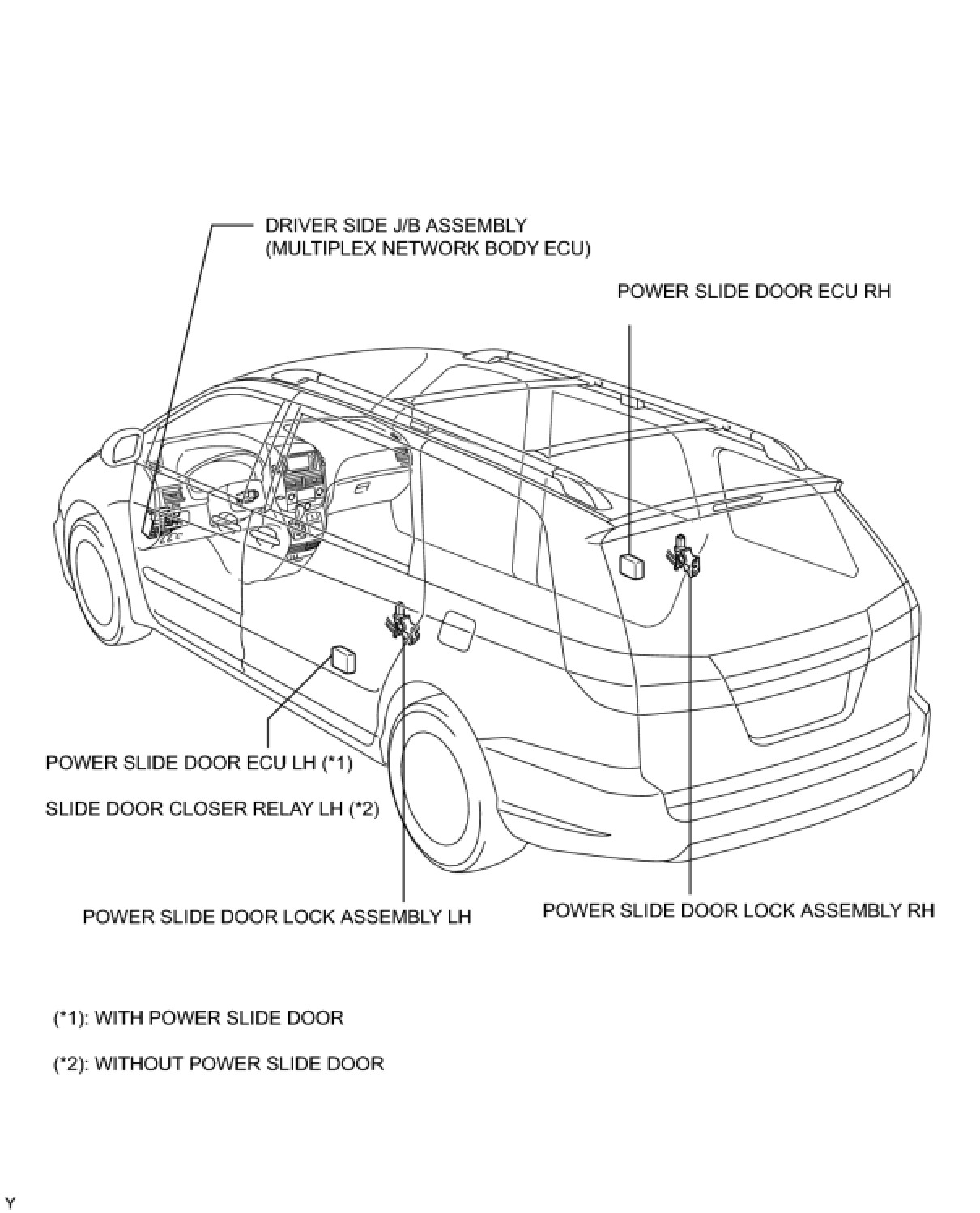 DRIVER SIDE J/B ASSEMBLY
(MULTIPLEX NETWORK BODY ECU)

POWER SLIDE DOOR ECU RH

POWER SLIDE DOOR ECU LH (*1)

SLIDE DOOR CLOSER RELAY LH (*2)

POWER SLIDE DOOR LOCK ASSEMBLY LH

POWER SLIDE DOOR LOCK ASSEMBLY RH

(*1): WITH POWER SLIDE DOOR

(*2): WITHOUT POWER SLIDE DOOR

Y