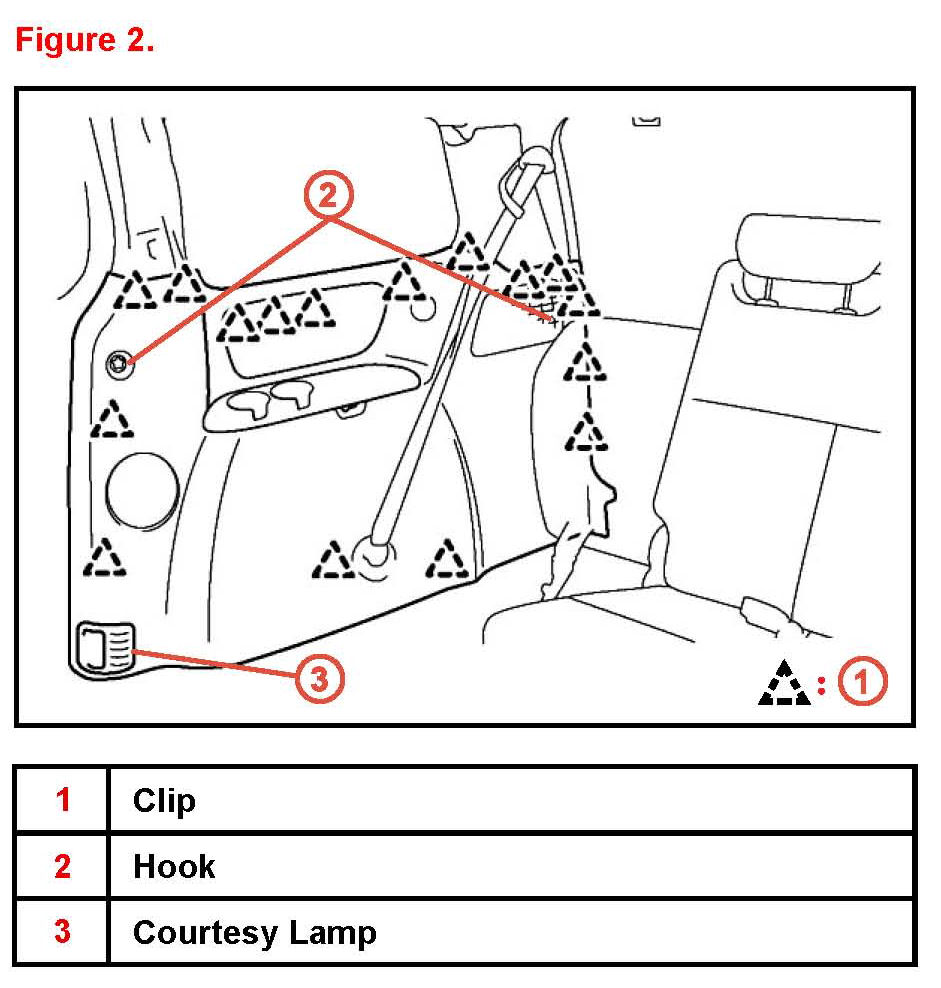 Figure 2.

2

3

: 1

| 1 | Clip |
|---|---|
| 2 | Hook |
| 3 | Courtesy Lamp |