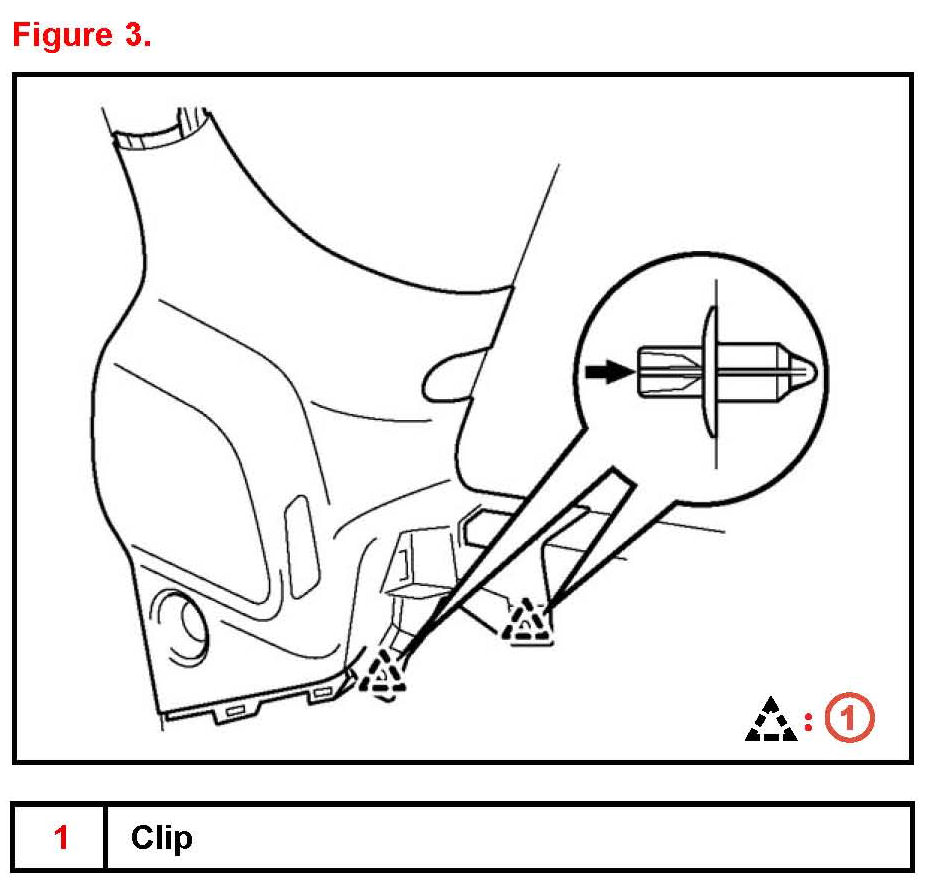 Figure 3.

: 1

| 1 | Clip |
|---|---|