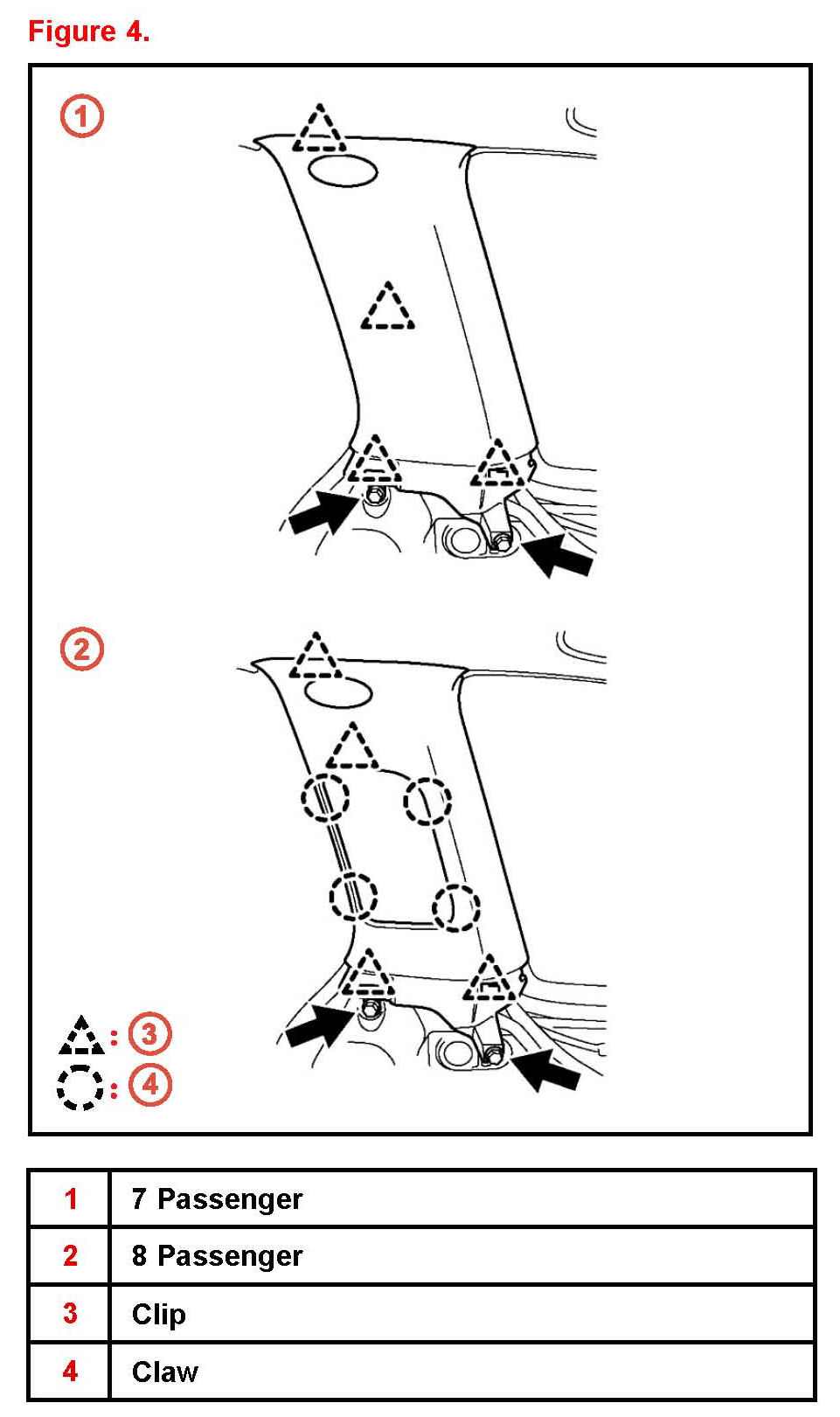 Figure 4.

1

2

: 3

: 4

| 1 | 7 Passenger |
|---|---|
| 2 | 8 Passenger |
| 3 | Clip |
| 4 | Claw |