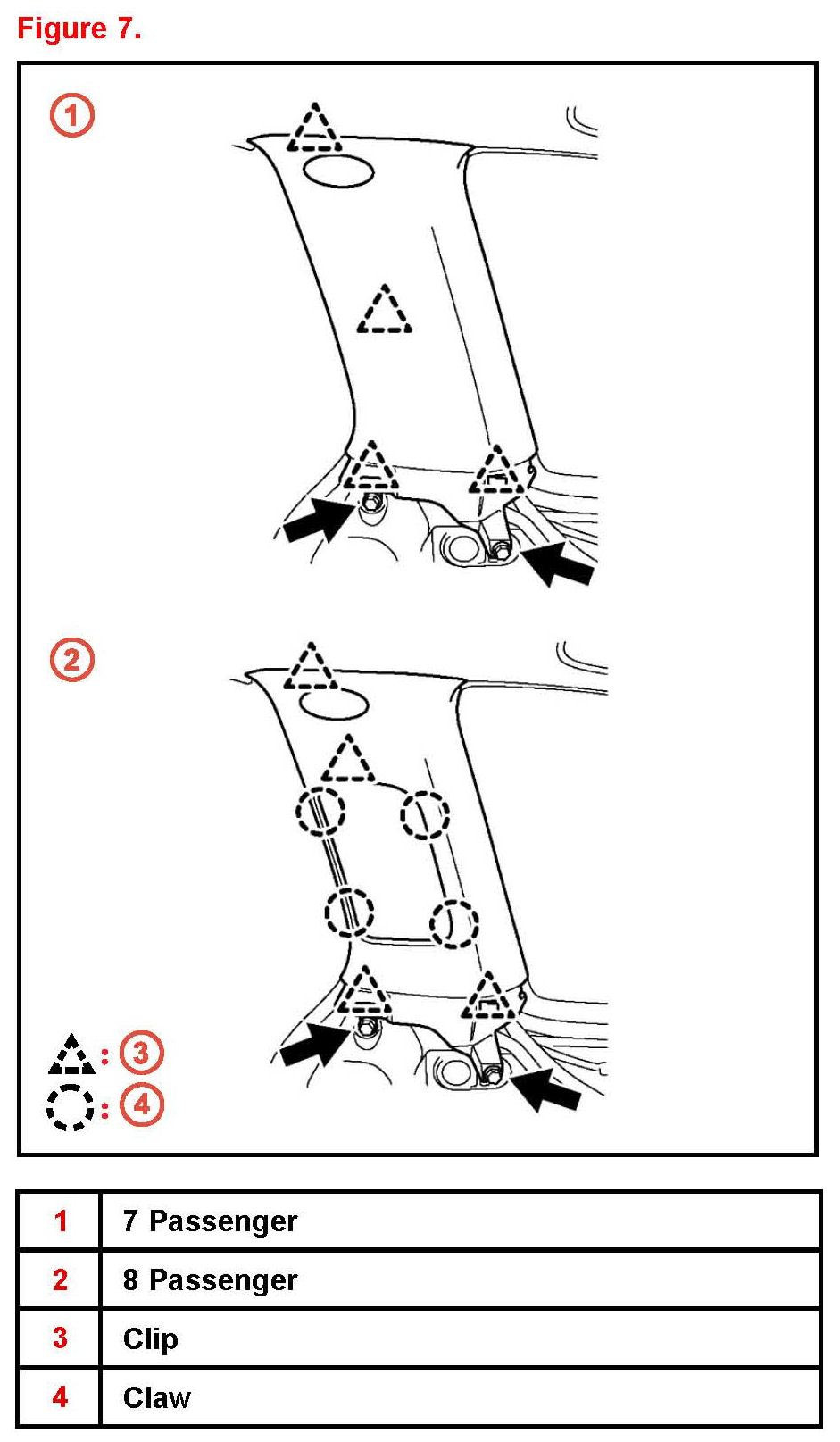 Figure 7.

1

2

: 3

: 4

| 1 | 7 Passenger |
|---|---|
| 2 | 8 Passenger |
| 3 | Clip |
| 4 | Claw |