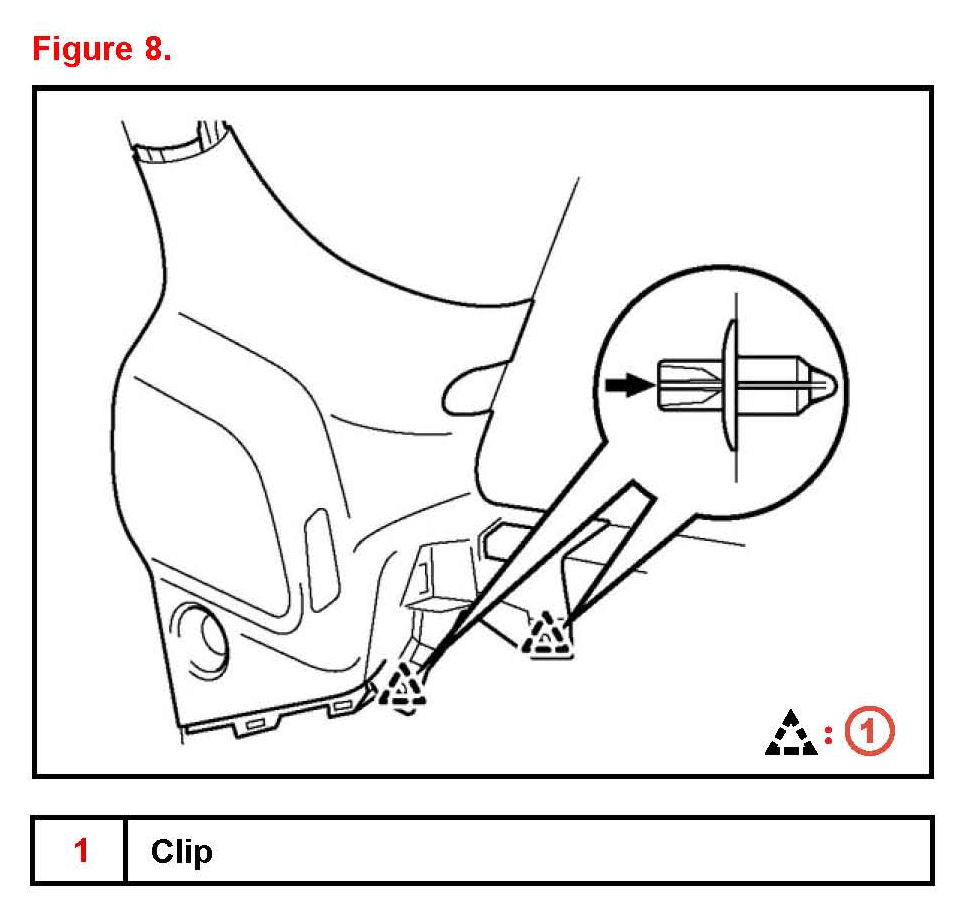 Figure 8.

: 1

| 1 | Clip |
|---|---|