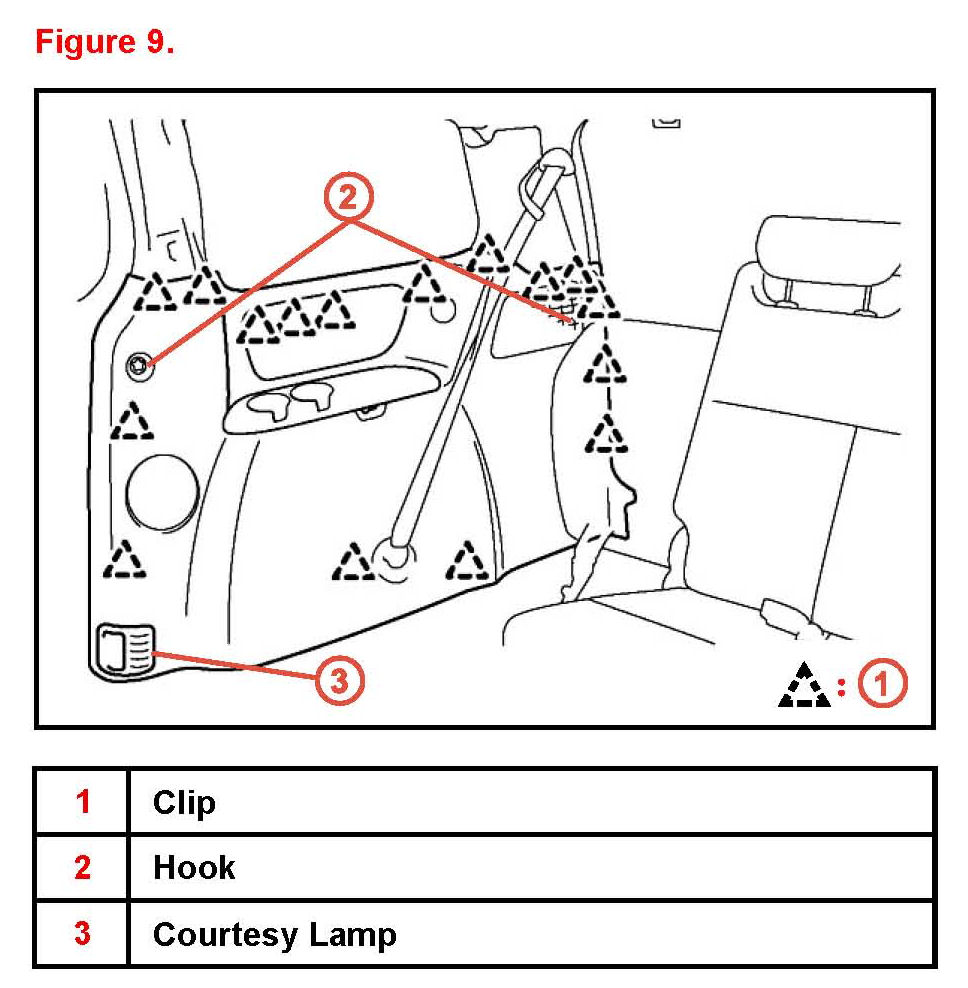 Figure 9.

2

3

: 1

| 1 | Clip |
|---|---|
| 2 | Hook |
| 3 | Courtesy Lamp |