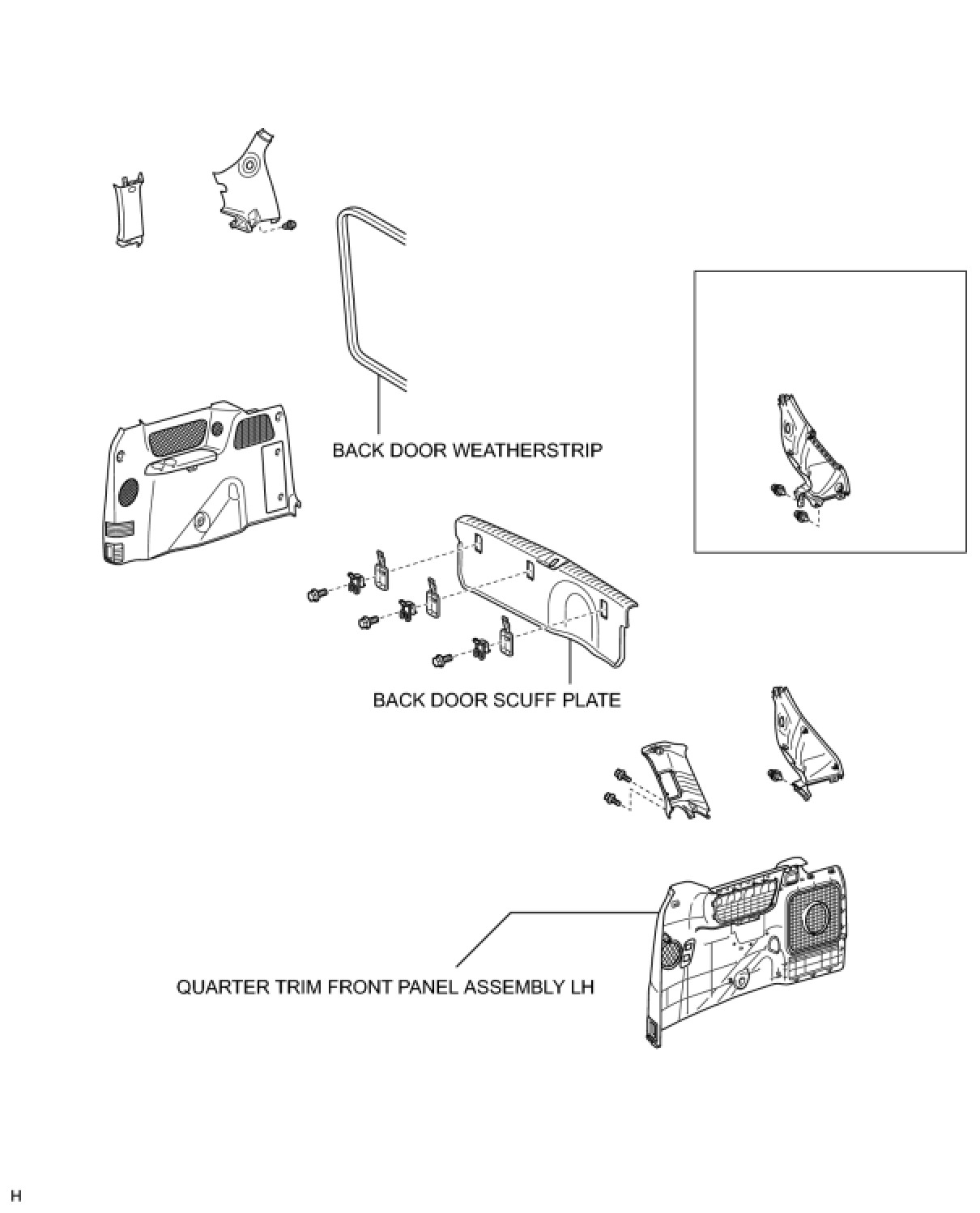 BACK DOOR WEATHERSTRIP

BACK DOOR SCUFF PLATE

QUARTER TRIM FRONT PANEL ASSEMBLY LH

H