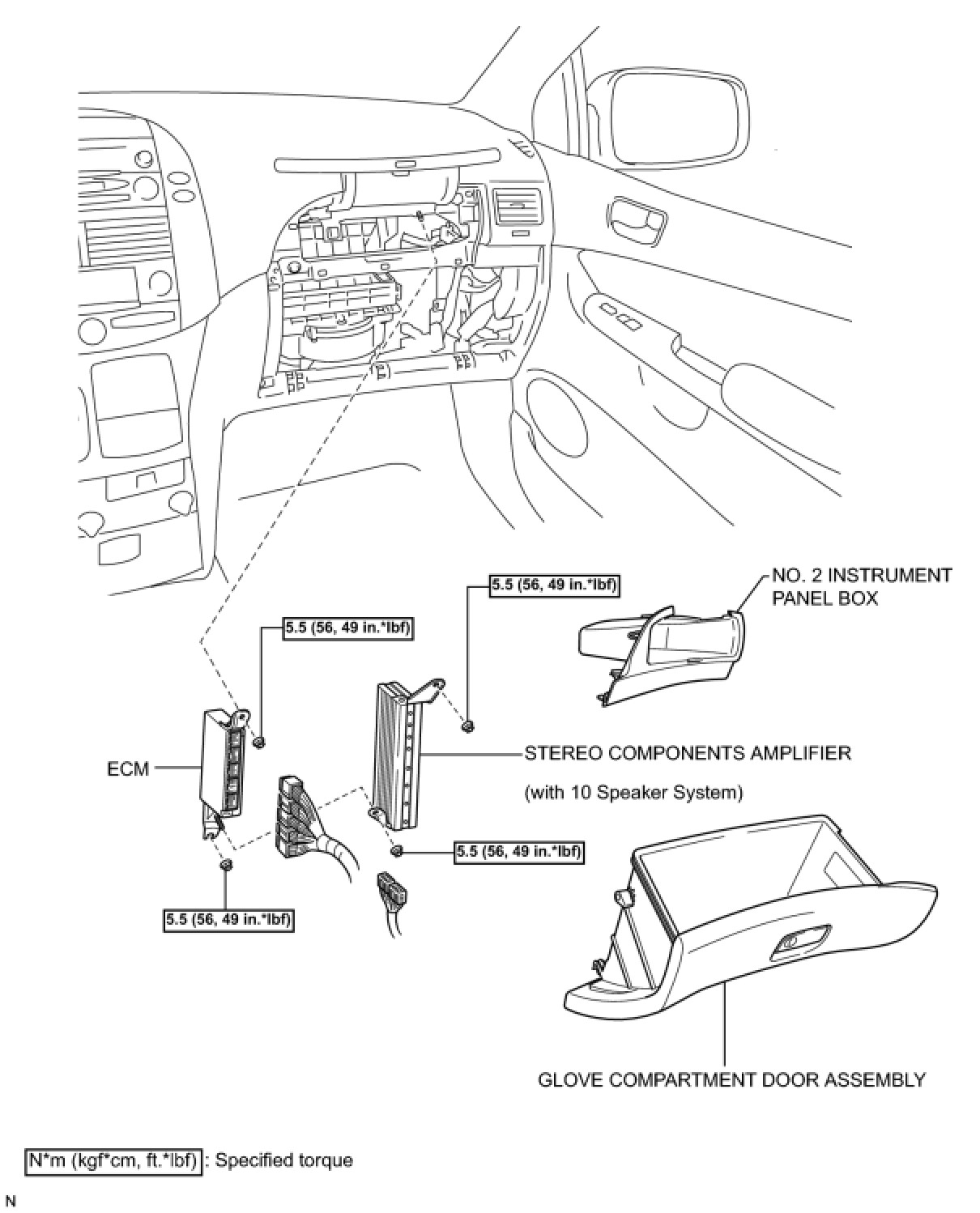 5.5 (56, 49 in.*lbf)

NO. 2 INSTRUMENT PANEL BOX

5.5 (56, 49 in.*lbf)

ECM

STEREO COMPONENTS AMPLIFIER

(with 10 Speaker System)

5.5 (56, 49 in.*lbf)

5.5 (56, 49 in.*lbf)

GLOVE COMPARTMENT DOOR ASSEMBLY

N*m (kgf*cm, ft.*lbf) : Specified torque

N