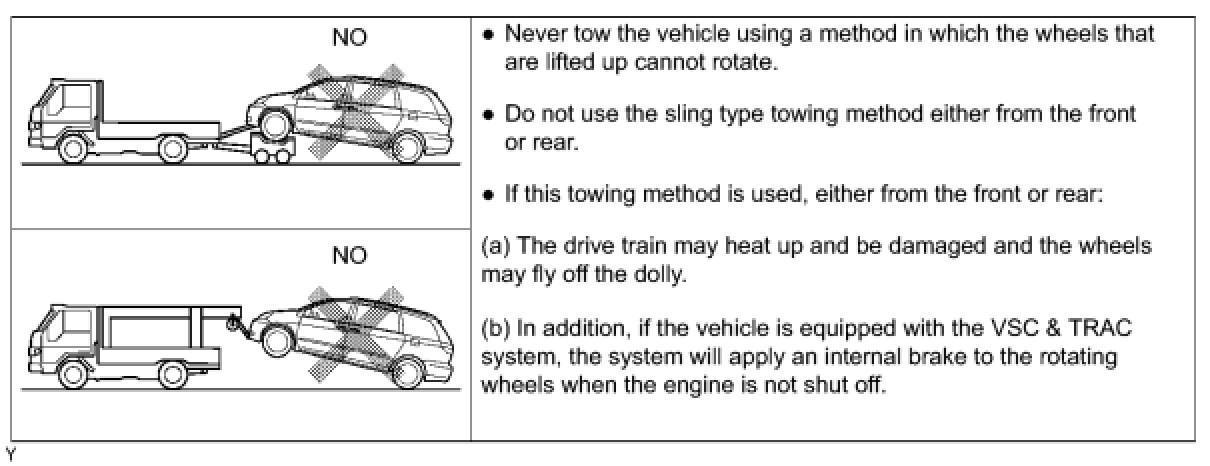 NO

NO

● Never tow the vehicle using a method in which the wheels that are lifted up cannot rotate.

● Do not use the sling type towing method either from the front or rear.

● If this towing method is used, either from the front or rear:

(a) The drive train may heat up and be damaged and the wheels may fly off the dolly.

(b) In addition, if the vehicle is equipped with the VSC & TRAC system, the system will apply an internal brake to the rotating wheels when the engine is not shut off.

Y