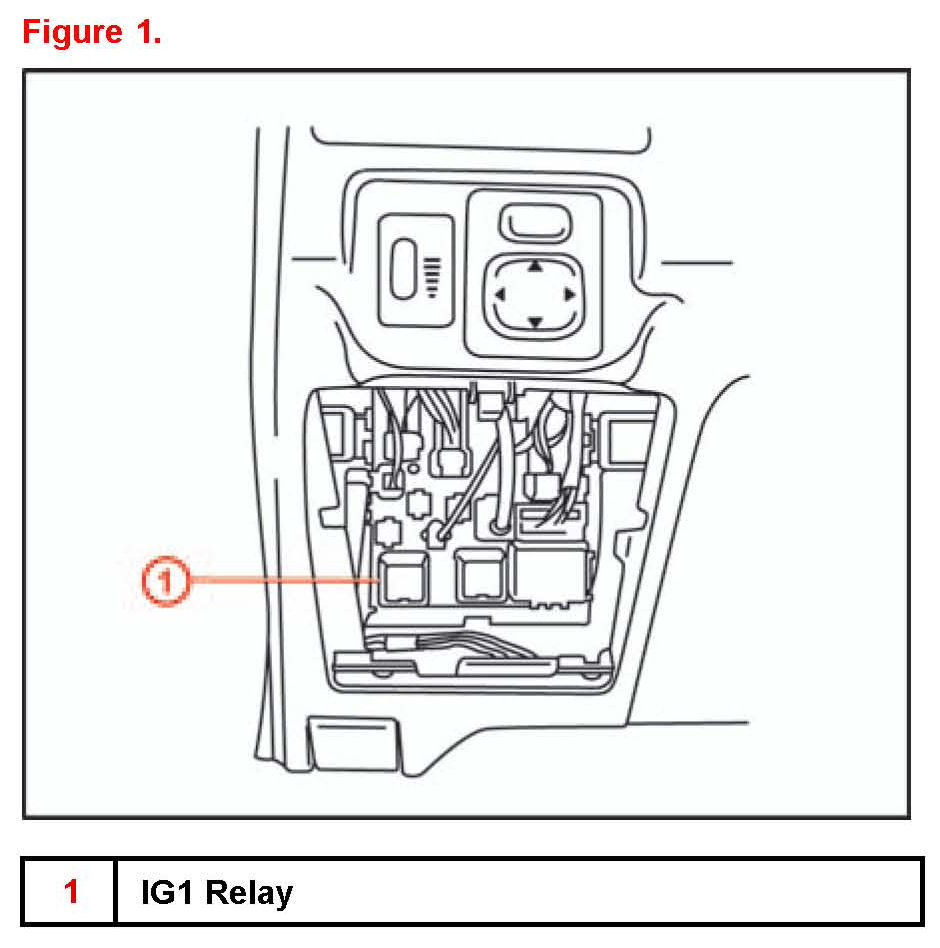 Figure 1.

1

| 1 | IG1 Relay |
|---|---|