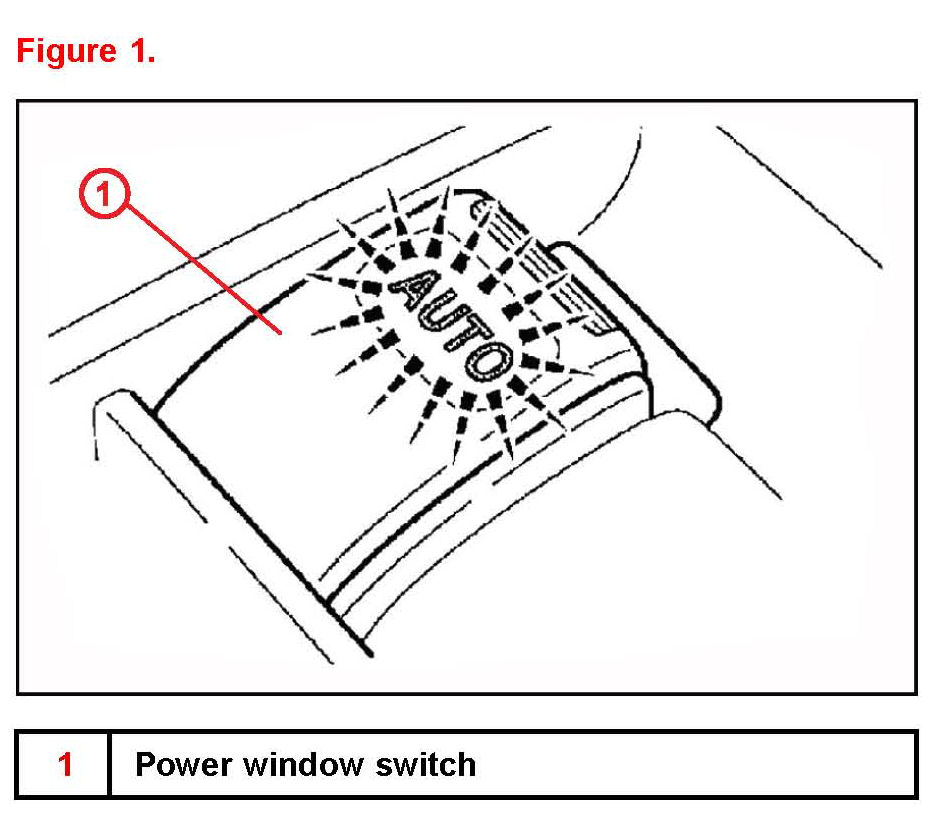 Figure 1.

1

AUTO

| 1 | Power window switch |
|---|---|