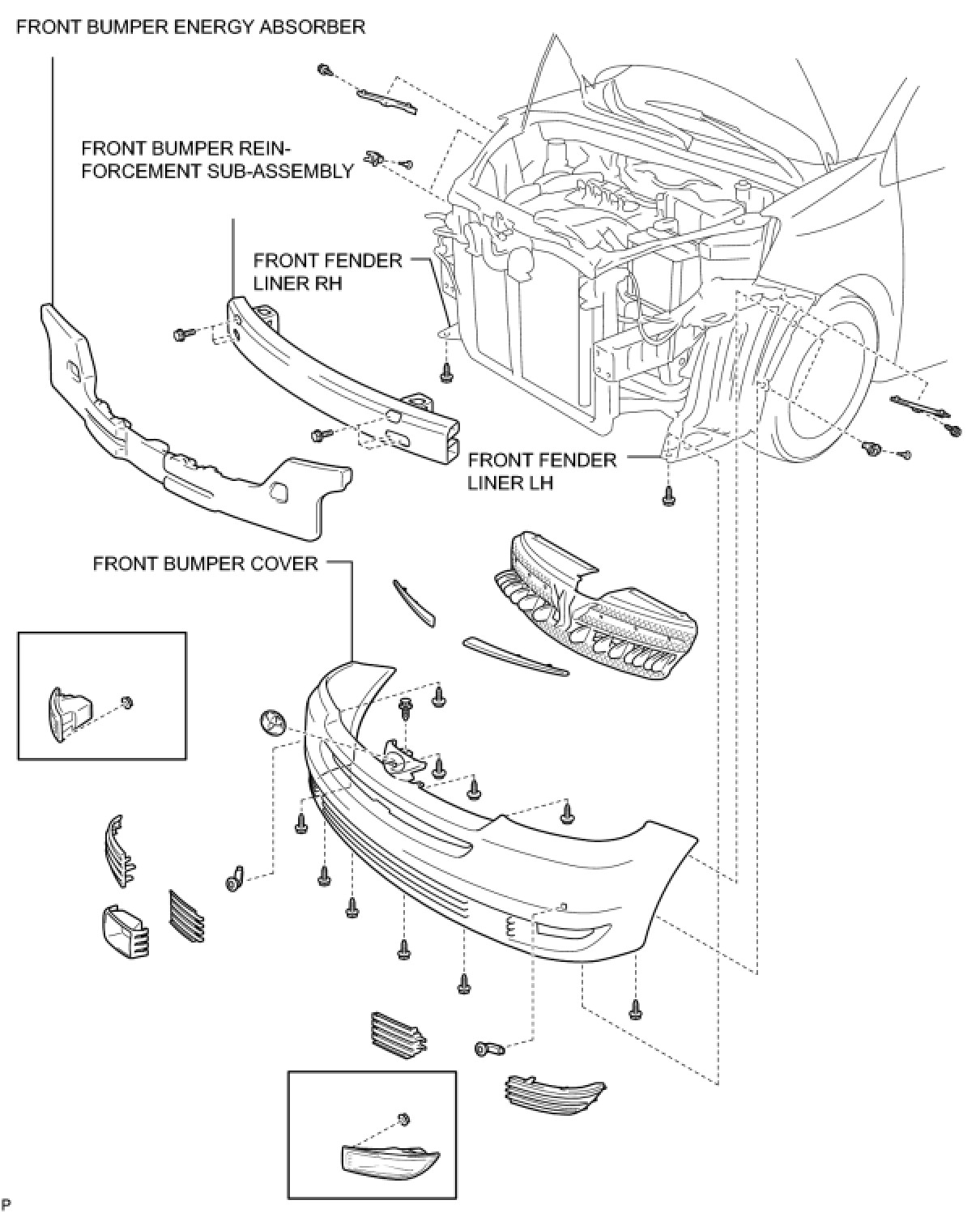 FRONT BUMPER ENERGY ABSORBER

FRONT BUMPER REINFORCEMENT SUB-ASSEMBLY

FRONT FENDER LINER RH

FRONT FENDER LINER LH

FRONT BUMPER COVER

P