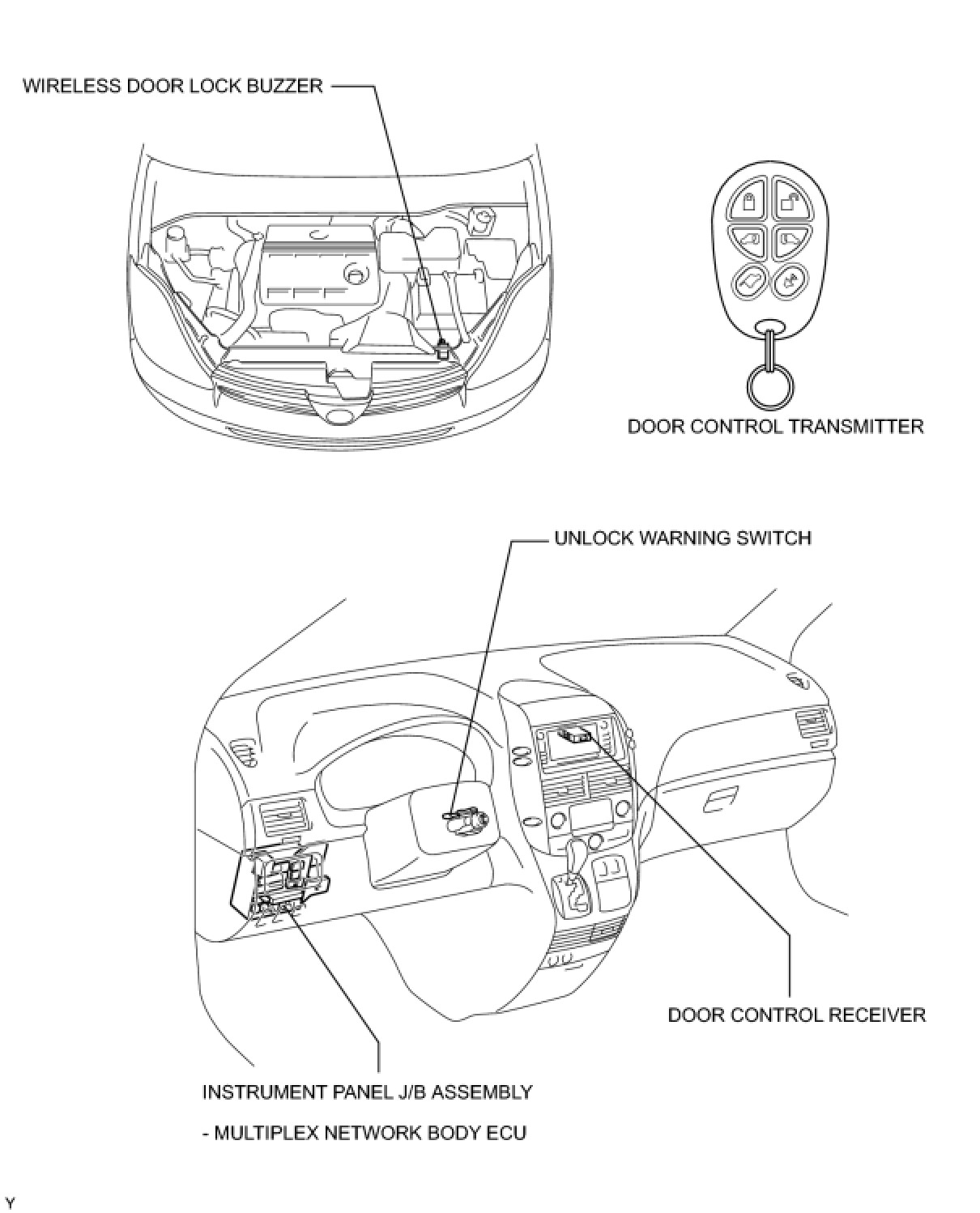 WIRELESS DOOR LOCK BUZZER

DOOR CONTROL TRANSMITTER

UNLOCK WARNING SWITCH

DOOR CONTROL RECEIVER

INSTRUMENT PANEL J/B ASSEMBLY

- MULTIPLEX NETWORK BODY ECU

Y