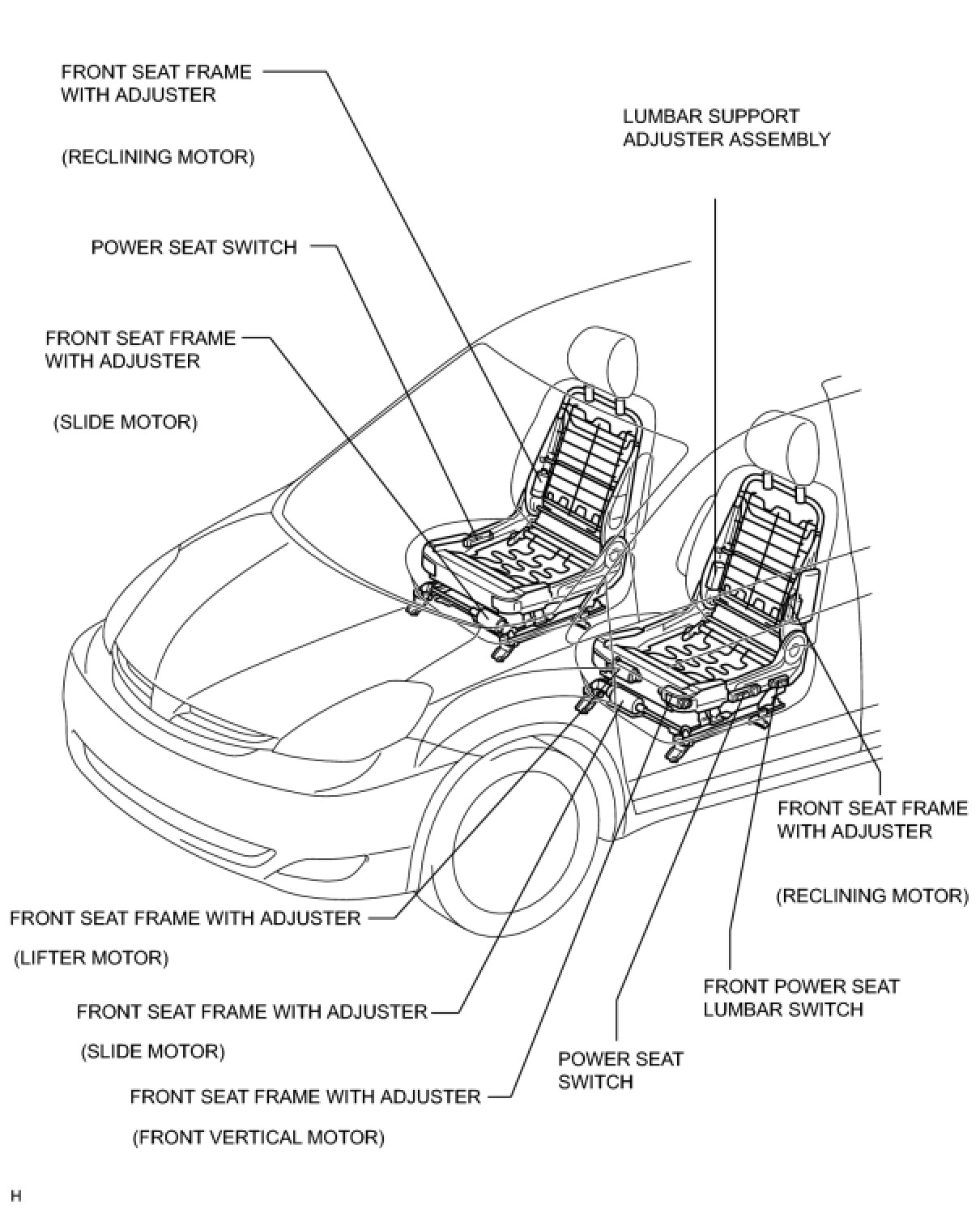 FRONT SEAT FRAME WITH ADJUSTER

(RECLINING MOTOR)

LUMBAR SUPPORT ADJUSTER ASSEMBLY

POWER SEAT SWITCH

FRONT SEAT FRAME WITH ADJUSTER

(SLIDE MOTOR)

FRONT SEAT FRAME WITH ADJUSTER

(RECLINING MOTOR)

FRONT SEAT FRAME WITH ADJUSTER

(LIFTER MOTOR)

FRONT POWER SEAT LUMBAR SWITCH

FRONT SEAT FRAME WITH ADJUSTER

(SLIDE MOTOR)

POWER SEAT SWITCH

FRONT SEAT FRAME WITH ADJUSTER

(FRONT VERTICAL MOTOR)

H