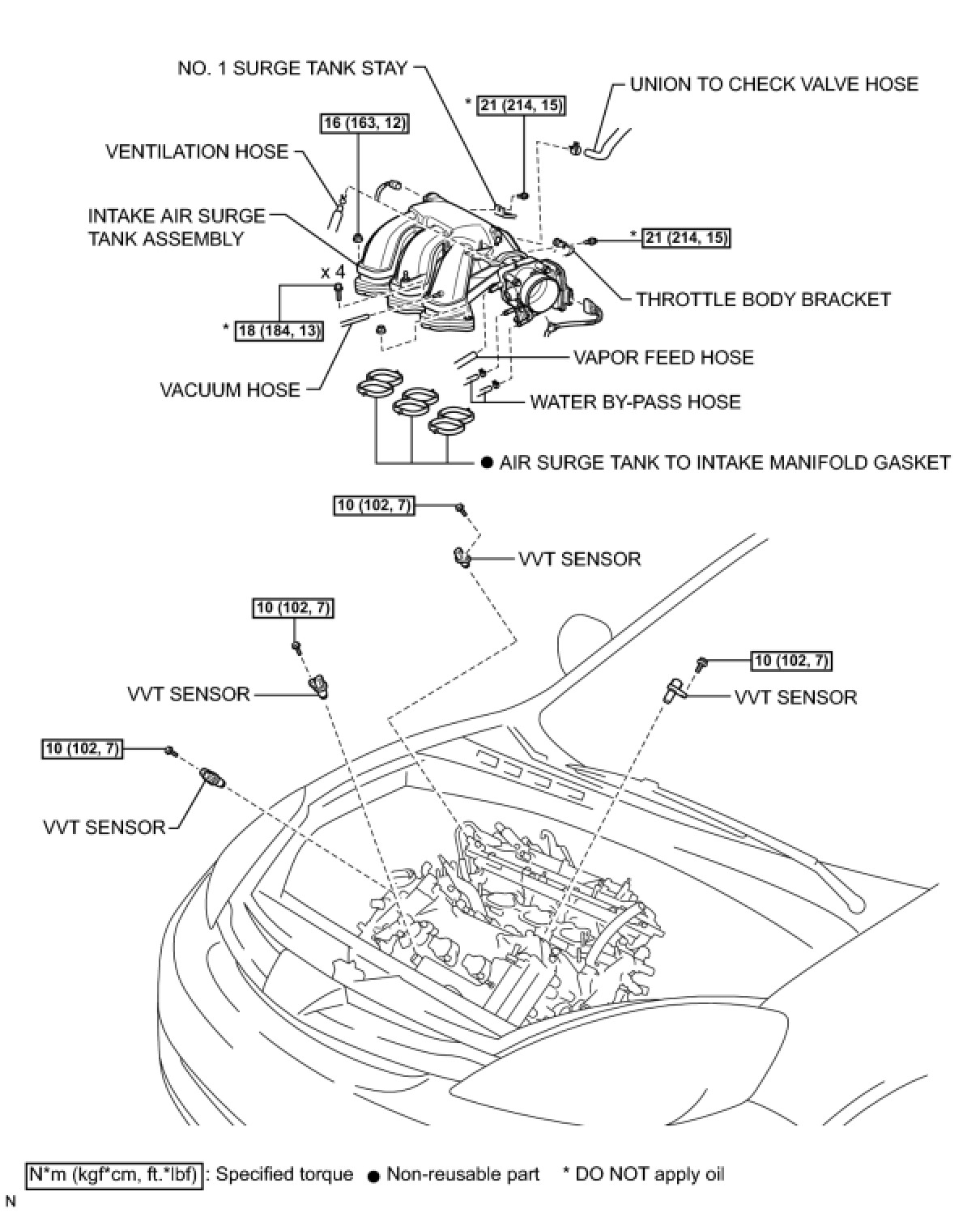 NO. 1 SURGE TANK STAY

UNION TO CHECK VALVE HOSE

* 21 (214, 15)

16 (163, 12)

VENTILATION HOSE

INTAKE AIR SURGE TANK ASSEMBLY

* 21 (214, 15)

x 4

THROTTLE BODY BRACKET

* 18 (184, 13)

VAPOR FEED HOSE

VACUUM HOSE

WATER BY-PASS HOSE

● AIR SURGE TANK TO INTAKE MANIFOLD GASKET

10 (102, 7)

VVT SENSOR

10 (102, 7)

10 (102, 7)

VVT SENSOR

VVT SENSOR

10 (102, 7)

VVT SENSOR

N*m (kgf*cm, ft.*lbf) : Specified torque ● Non-reusable part * DO NOT apply oil

N