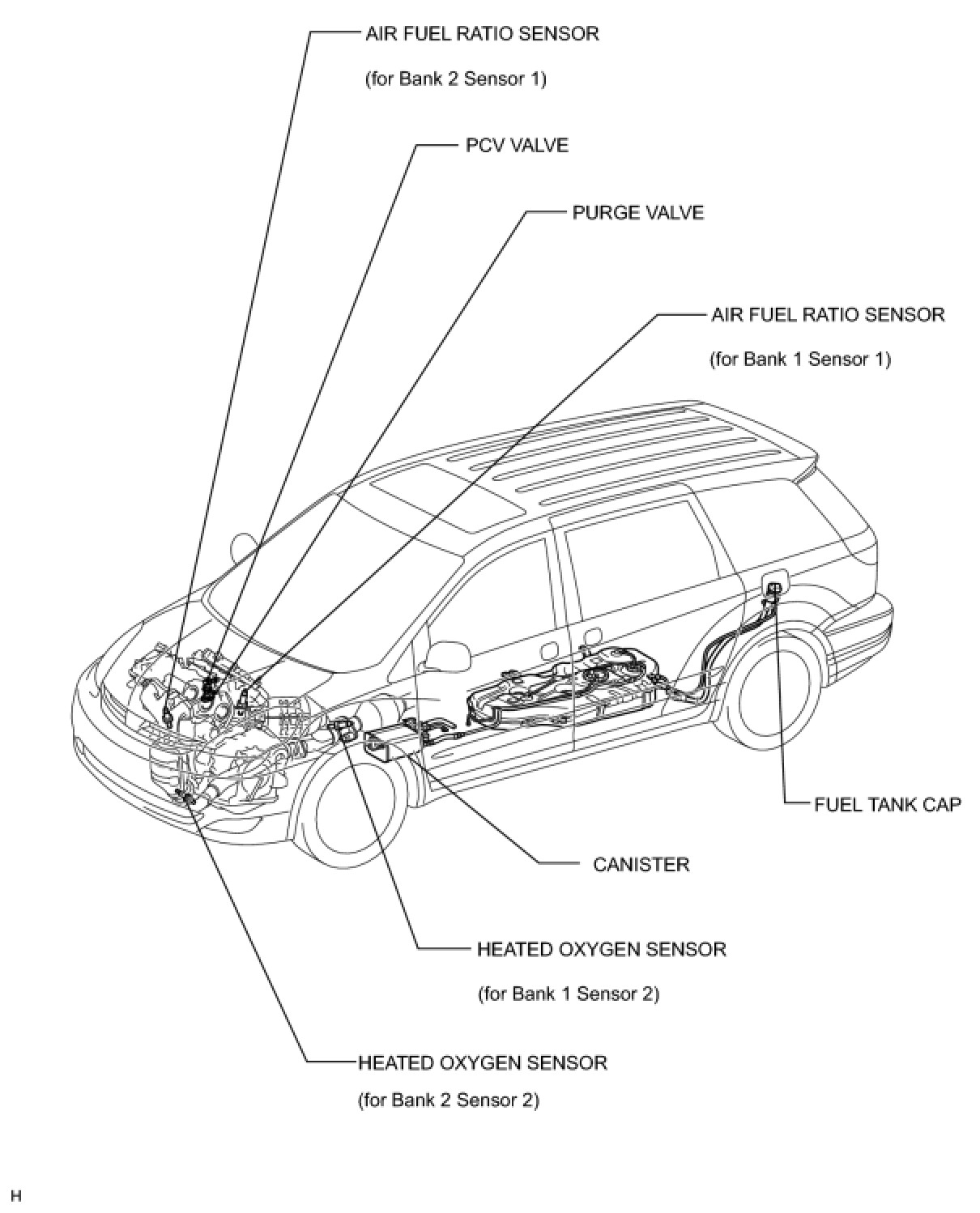 AIR FUEL RATIO SENSOR
(for Bank 2 Sensor 1)

PCV VALVE

PURGE VALVE

AIR FUEL RATIO SENSOR
(for Bank 1 Sensor 1)

FUEL TANK CAP

CANISTER

HEATED OXYGEN SENSOR
(for Bank 1 Sensor 2)

HEATED OXYGEN SENSOR
(for Bank 2 Sensor 2)

H