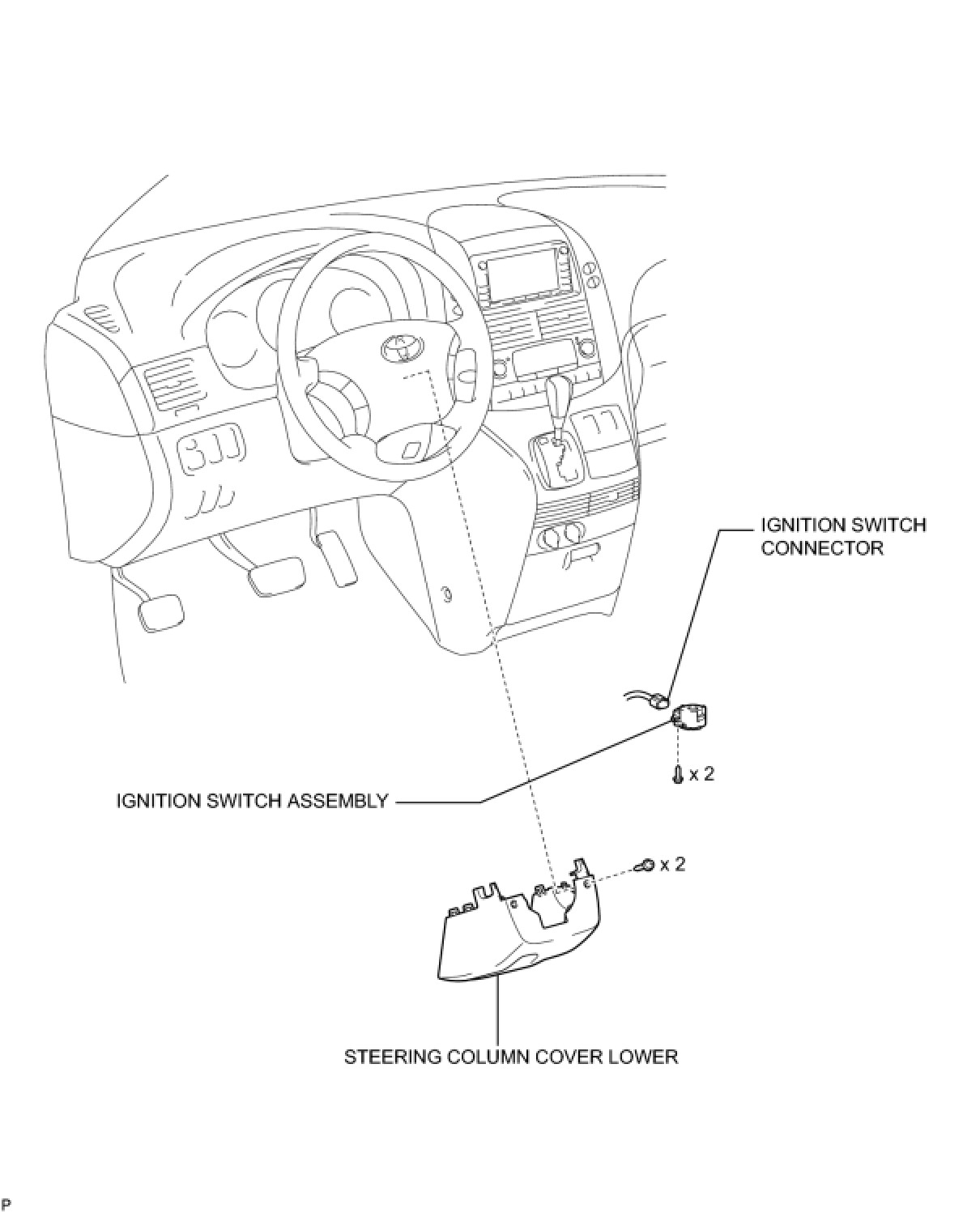 IGNITION SWITCH CONNECTOR

x 2

IGNITION SWITCH ASSEMBLY

x 2

STEERING COLUMN COVER LOWER

P