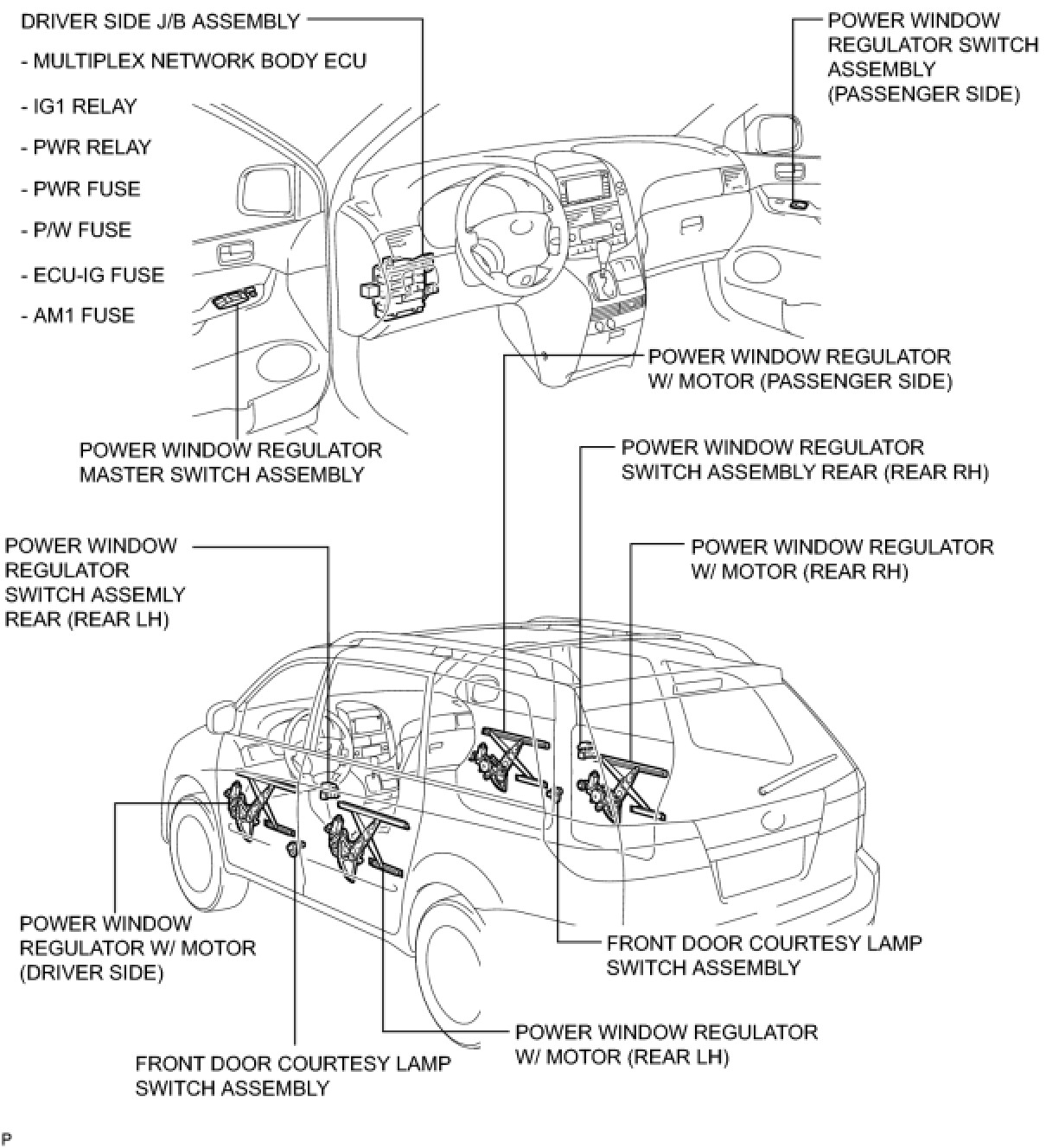 DRIVER SIDE J/B ASSEMBLY

- MULTIPLEX NETWORK BODY ECU

- IG1 RELAY

- PWR RELAY

- PWR FUSE

- P/W FUSE

- ECU-IG FUSE

- AM1 FUSE

POWER WINDOW REGULATOR SWITCH ASSEMBLY (PASSENGER SIDE)

POWER WINDOW REGULATOR W/ MOTOR (PASSENGER SIDE)

POWER WINDOW REGULATOR MASTER SWITCH ASSEMBLY

POWER WINDOW REGULATOR SWITCH ASSEMBLY REAR (REAR RH)

POWER WINDOW REGULATOR SWITCH ASSEMLY REAR (REAR LH)

POWER WINDOW REGULATOR W/ MOTOR (REAR RH)

POWER WINDOW REGULATOR W/ MOTOR (DRIVER SIDE)

FRONT DOOR COURTESY LAMP SWITCH ASSEMBLY

POWER WINDOW REGULATOR W/ MOTOR (REAR LH)

FRONT DOOR COURTESY LAMP SWITCH ASSEMBLY

P