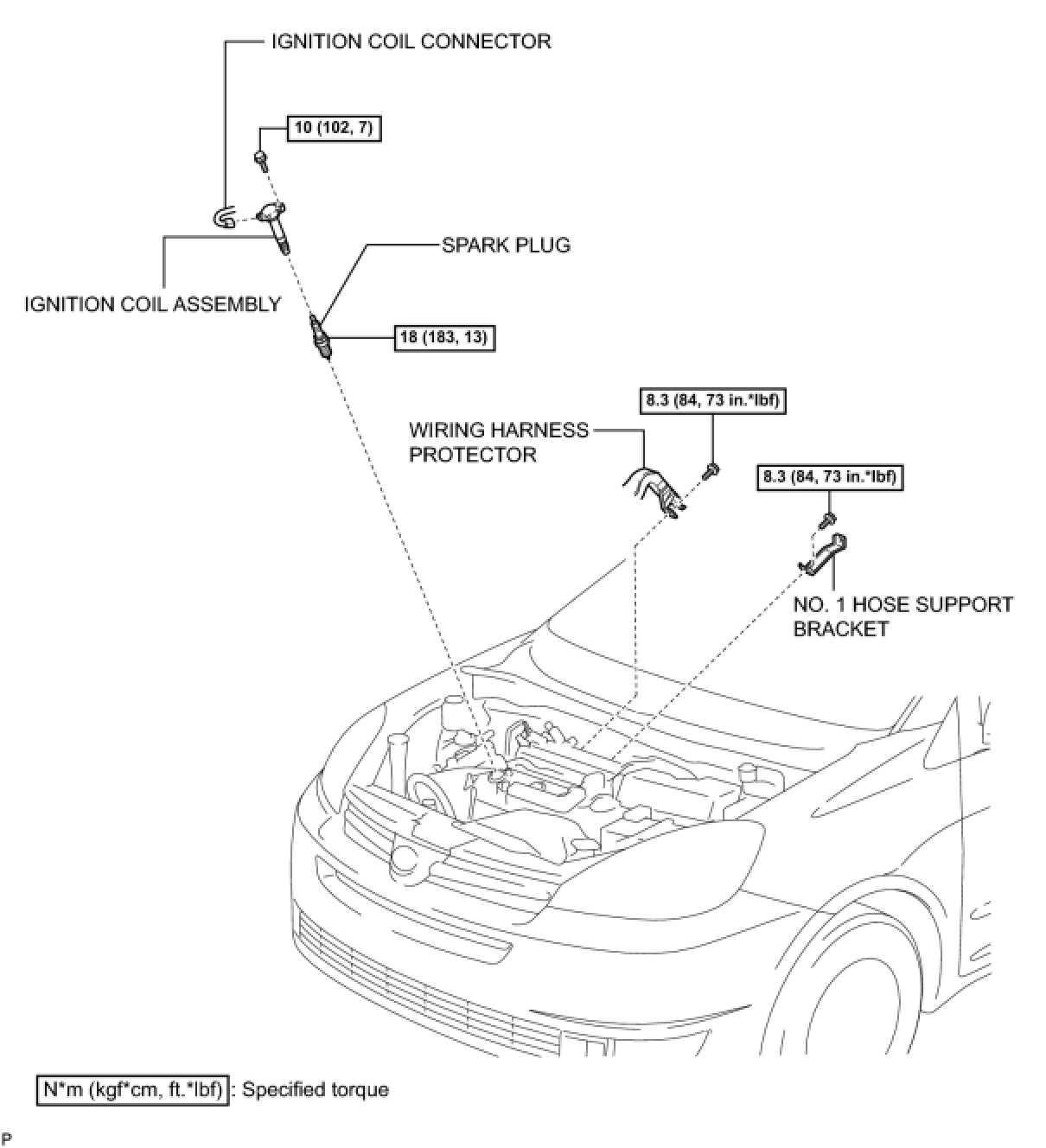 IGNITION COIL CONNECTOR

10 (102, 7)

SPARK PLUG

IGNITION COIL ASSEMBLY

18 (183, 13)

8.3 (84, 73 in.*lbf)

WIRING HARNESS PROTECTOR

8.3 (84, 73 in.*lbf)

NO. 1 HOSE SUPPORT BRACKET

N*m (kgf*cm, ft.*lbf) : Specified torque

P