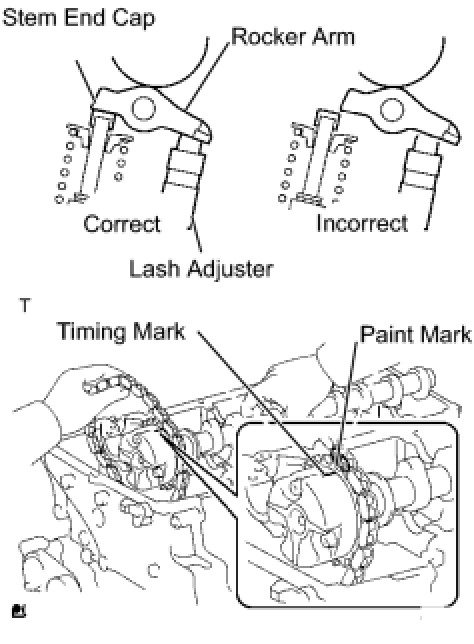 Stem End Cap
Rocker Arm
Correct
Incorrect
Lash Adjuster

T
Timing Mark
Paint Mark