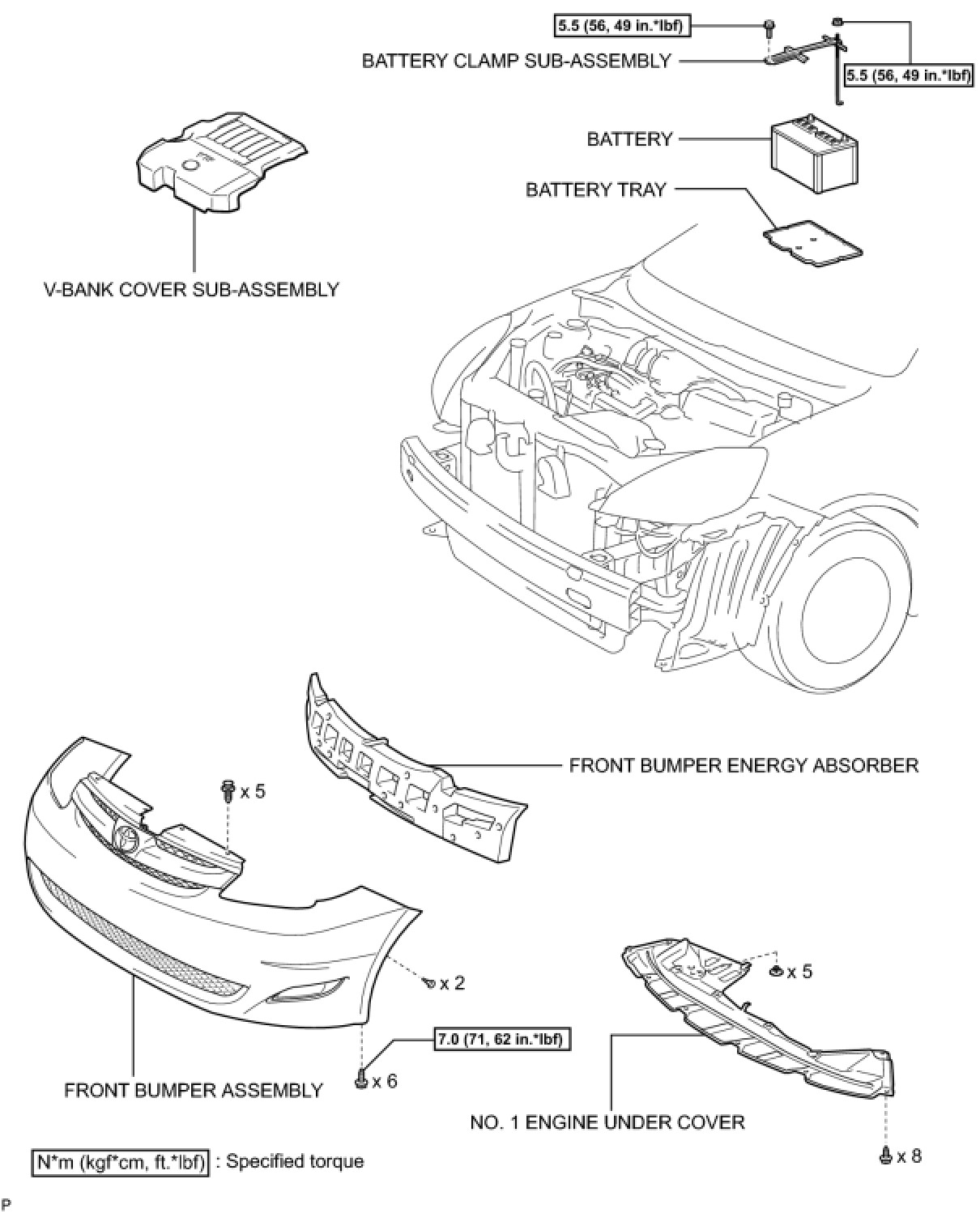 5.5 (56, 49 in.*lbf)

BATTERY CLAMP SUB-ASSEMBLY

5.5 (56, 49 in.*lbf)

BATTERY

BATTERY TRAY

V-BANK COVER SUB-ASSEMBLY

FRONT BUMPER ENERGY ABSORBER

x 5

x 2

x 5

7.0 (71, 62 in.*lbf)

x 6

FRONT BUMPER ASSEMBLY

NO. 1 ENGINE UNDER COVER

x 8

N*m (kgf*cm, ft.*lbf) : Specified torque

P