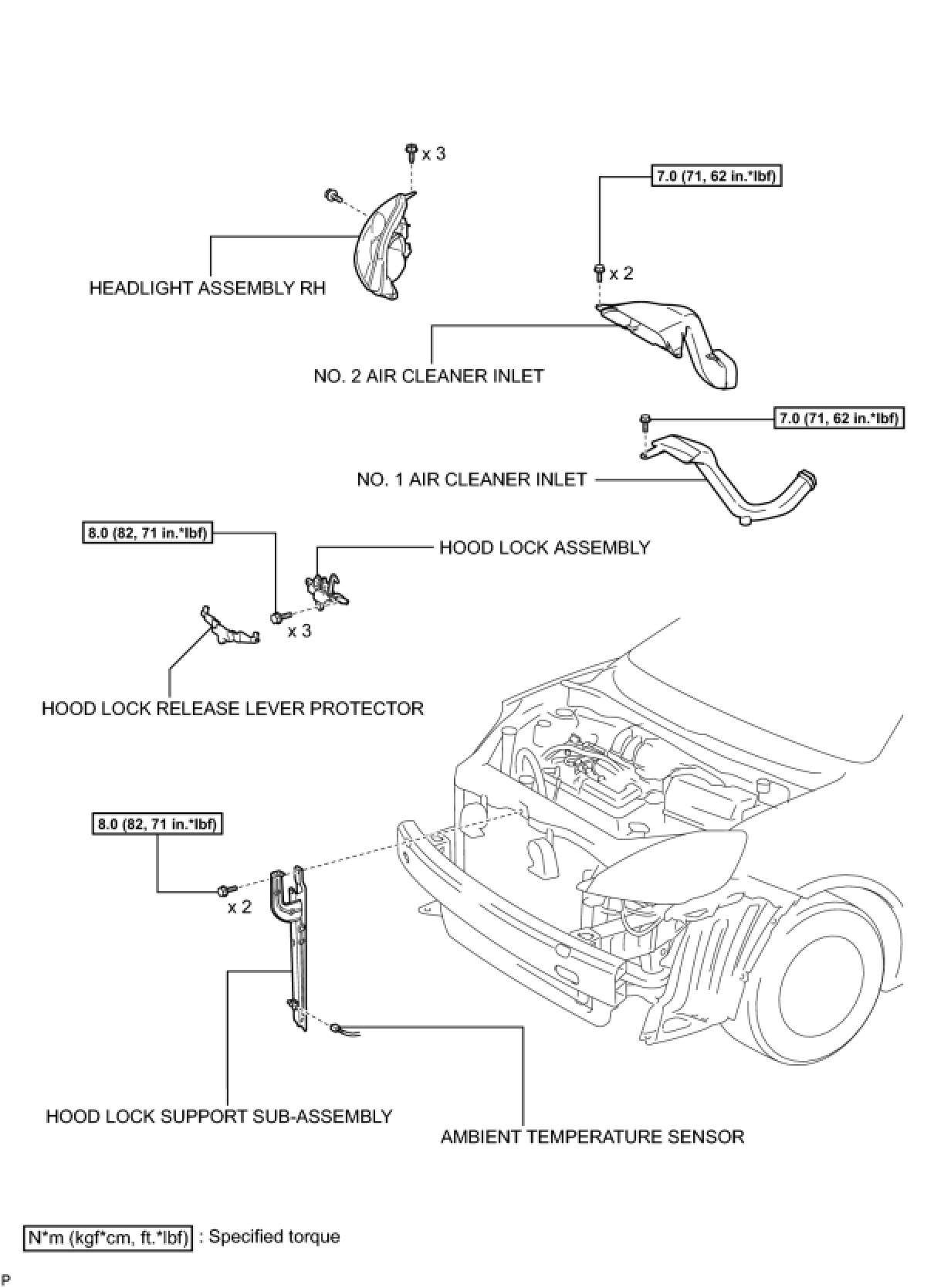 x 3

7.0 (71, 62 in.*lbf)

x 2

HEADLIGHT ASSEMBLY RH

NO. 2 AIR CLEANER INLET

7.0 (71, 62 in.*lbf)

NO. 1 AIR CLEANER INLET

8.0 (82, 71 in.*lbf)

HOOD LOCK ASSEMBLY

x 3

HOOD LOCK RELEASE LEVER PROTECTOR

8.0 (82, 71 in.*lbf)

x 2

HOOD LOCK SUPPORT SUB-ASSEMBLY

AMBIENT TEMPERATURE SENSOR

N*m (kgf*cm, ft.*lbf) : Specified torque

P