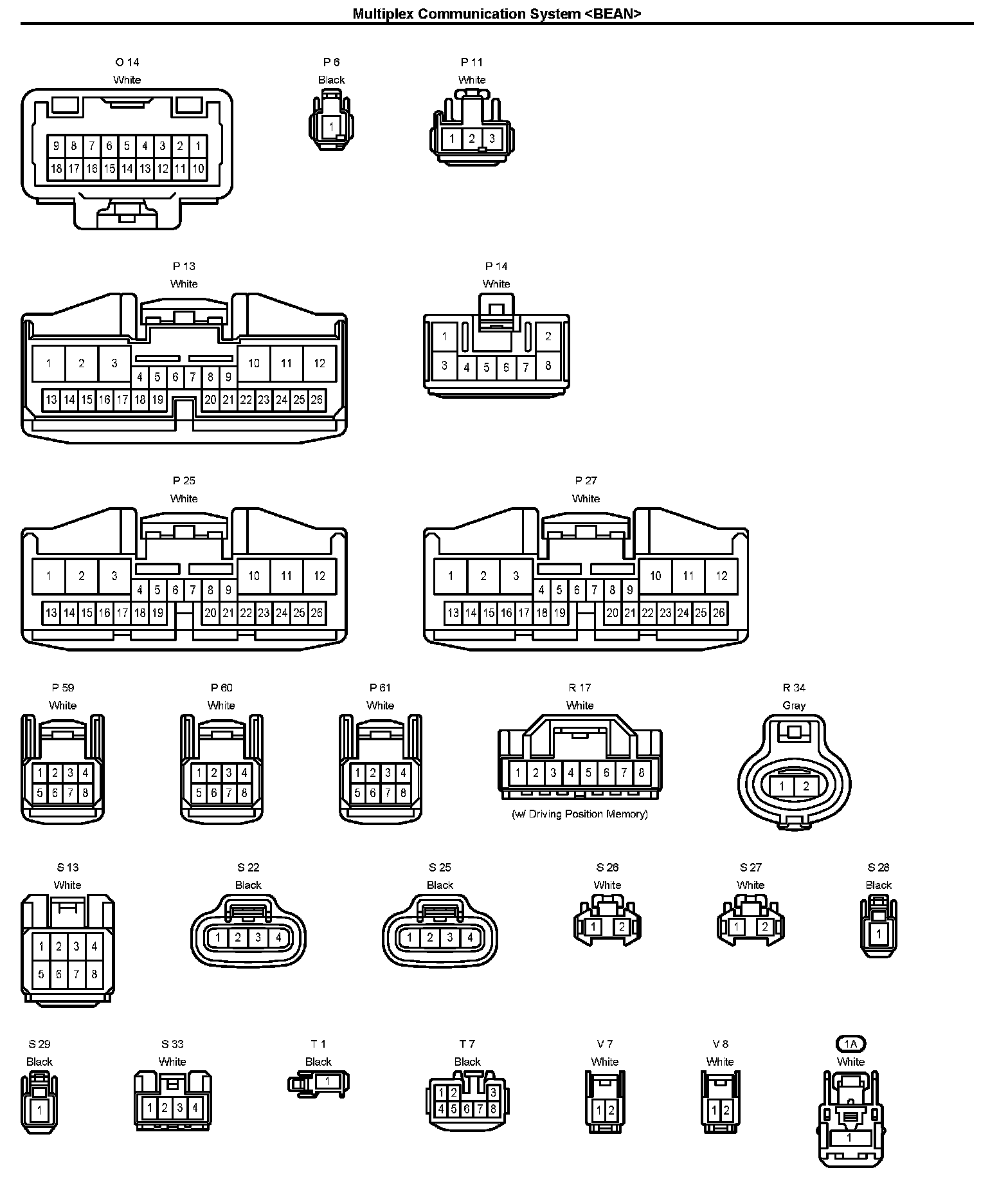 Multiplex Communication System <BEAN>

O 14
White
9 8 7 6 5 4 3 2 1
18 17 16 15 14 13 12 11 10

P 6
Black
1

P 11
White
1 2 3

P 13
White
1 2 3 10 11 12
4 5 6 7 8 9
13 14 15 16 17 18 19 20 21 22 23 24 25 26

P 14
White
1 2
3 4 5 6 7 8

P 25
White
1 2 3 10 11 12
4 5 6 7 8 9
13 14 15 16 17 18 19 20 21 22 23 24 25 26

P 27
White
1 2 3 10 11 12
4 5 6 7 8 9
13 14 15 16 17 18 19 20 21 22 23 24 25 26

P 59
White
1 2 3 4
5 6 7 8

P 60
White
1 2 3 4
5 6 7 8

P 61
White
1 2 3 4
5 6 7 8

R 17
White
1 2 3 4 5 6 7 8
(w/ Driving Position Memory)

R 34
Gray
1 2

S 13
White
1 2 3 4
5 6 7 8

S 22
Black
1 2 3 4

S 25
Black
1 2 3 4

S 26
White
1 2

S 27
White
1 2

S 28
Black
1

S 29
Black
1

S 33
White
1 2 3 4

T 1
Black
1

T 7
Black
1 2 3
4 5 6 7 8

V 7
White
1 2

V 8
White
1 2

1A
White
1