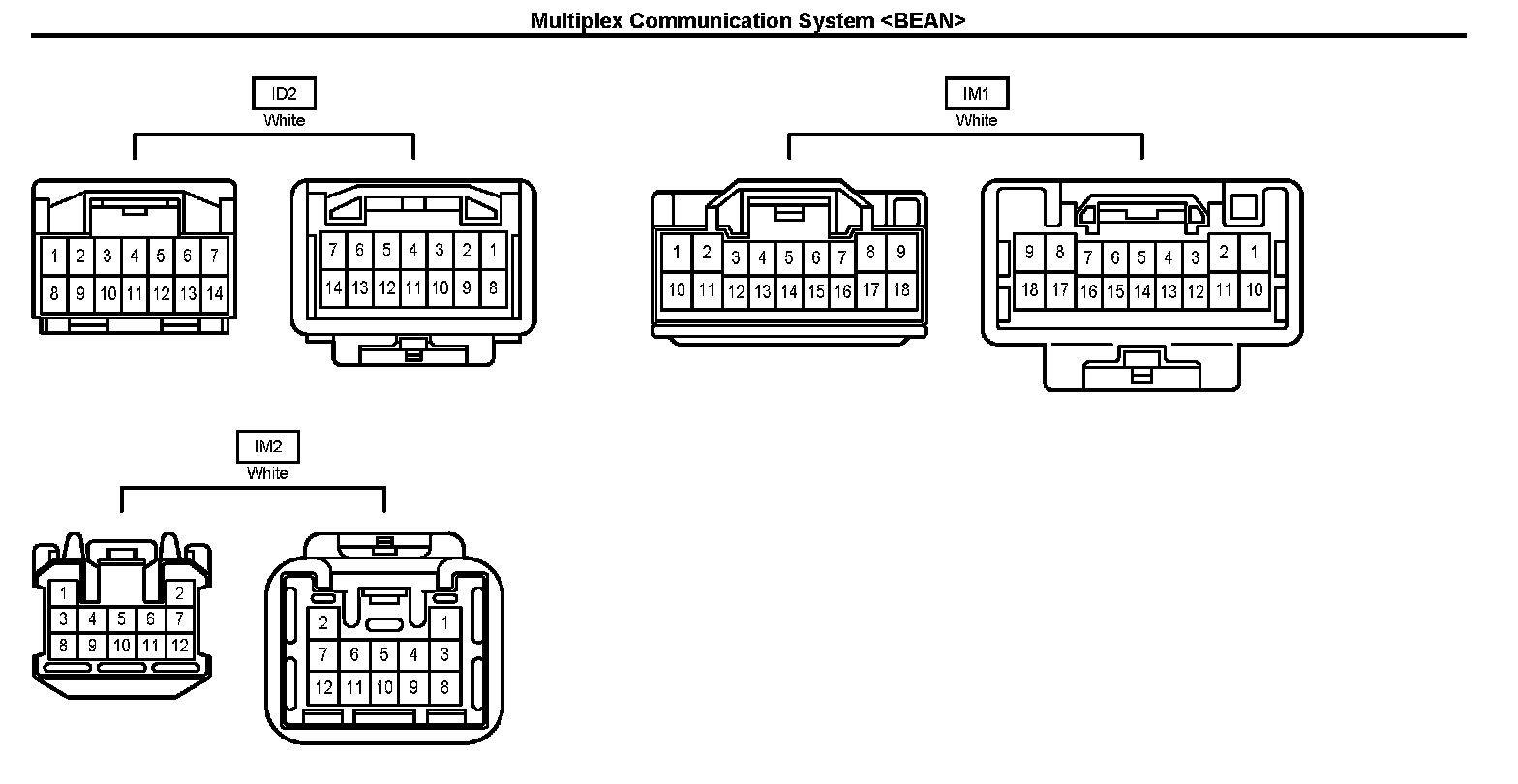 Multiplex Communication System <BEAN>

ID2
White

1 2 3 4 5 6 7
8 9 10 11 12 13 14

7 6 5 4 3 2 1
14 13 12 11 10 9 8

IM1
White

1 2 3 4 5 6 7 8 9
10 11 12 13 14 15 16 17 18

9 8 7 6 5 4 3 2 1
18 17 16 15 14 13 12 11 10

IM2
White

1 2
3 4 5 6 7
8 9 10 11 12

2 1
7 6 5 4 3
12 11 10 9 8