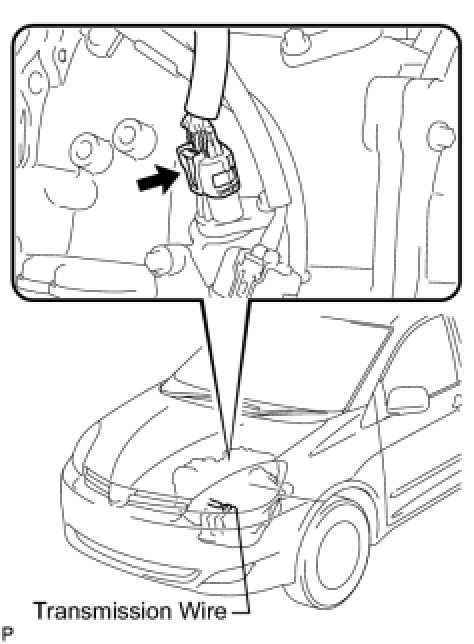 Transmission Wire

P