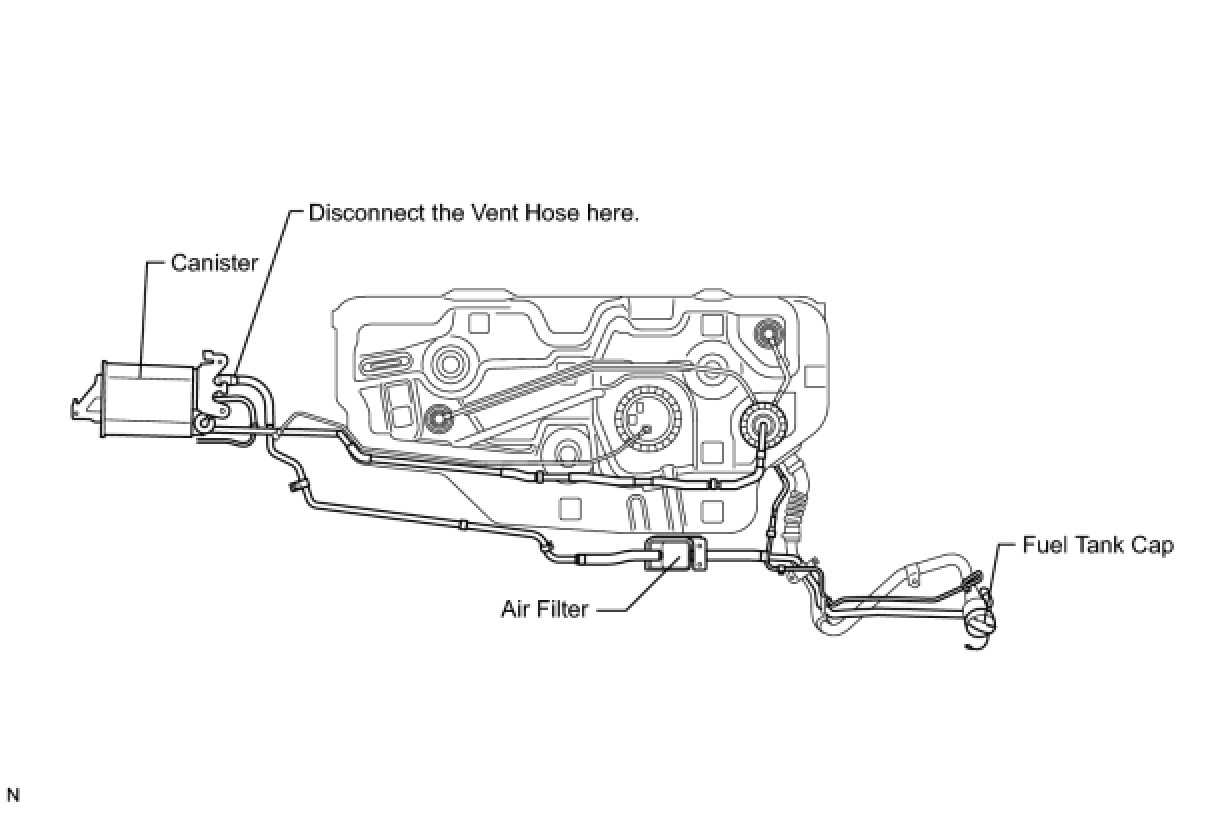 Disconnect the Vent Hose here.

Canister

Fuel Tank Cap

Air Filter

N