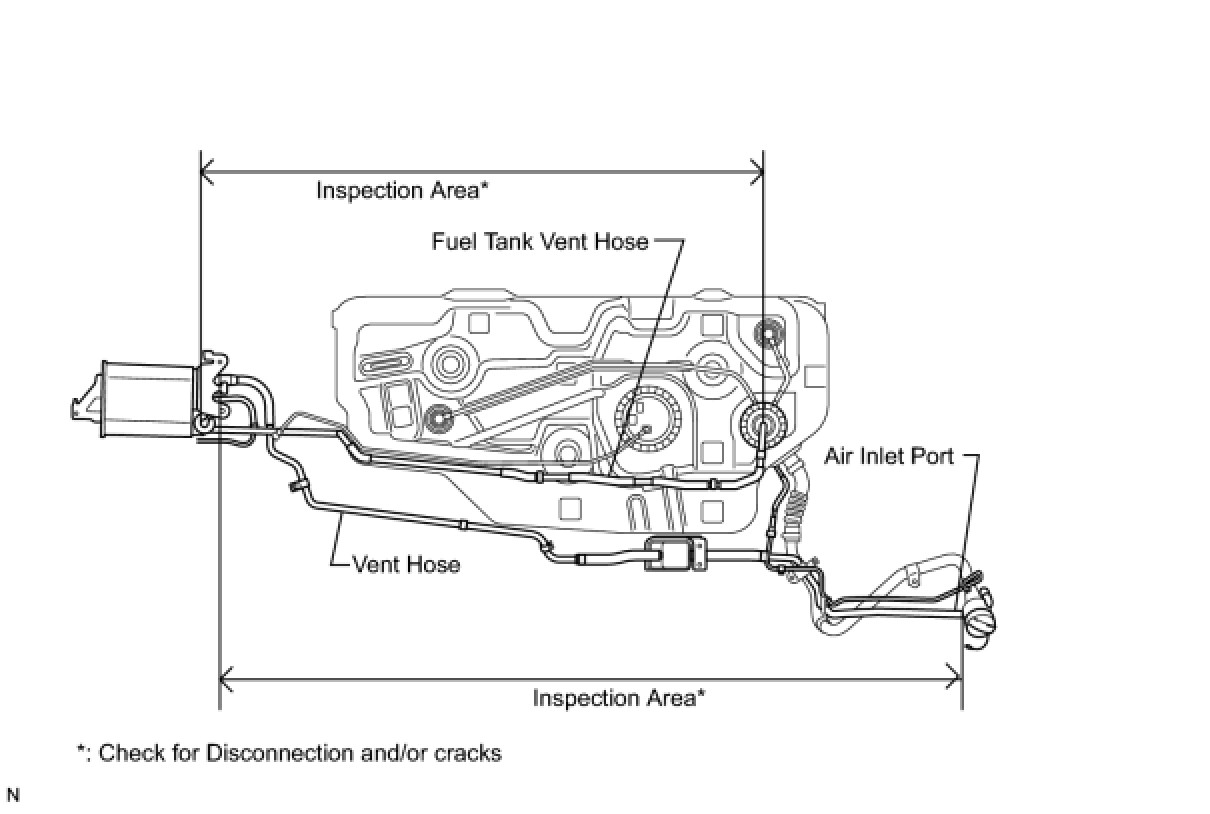 Inspection Area*

Fuel Tank Vent Hose

Air Inlet Port

Vent Hose

Inspection Area*

*: Check for Disconnection and/or cracks

N