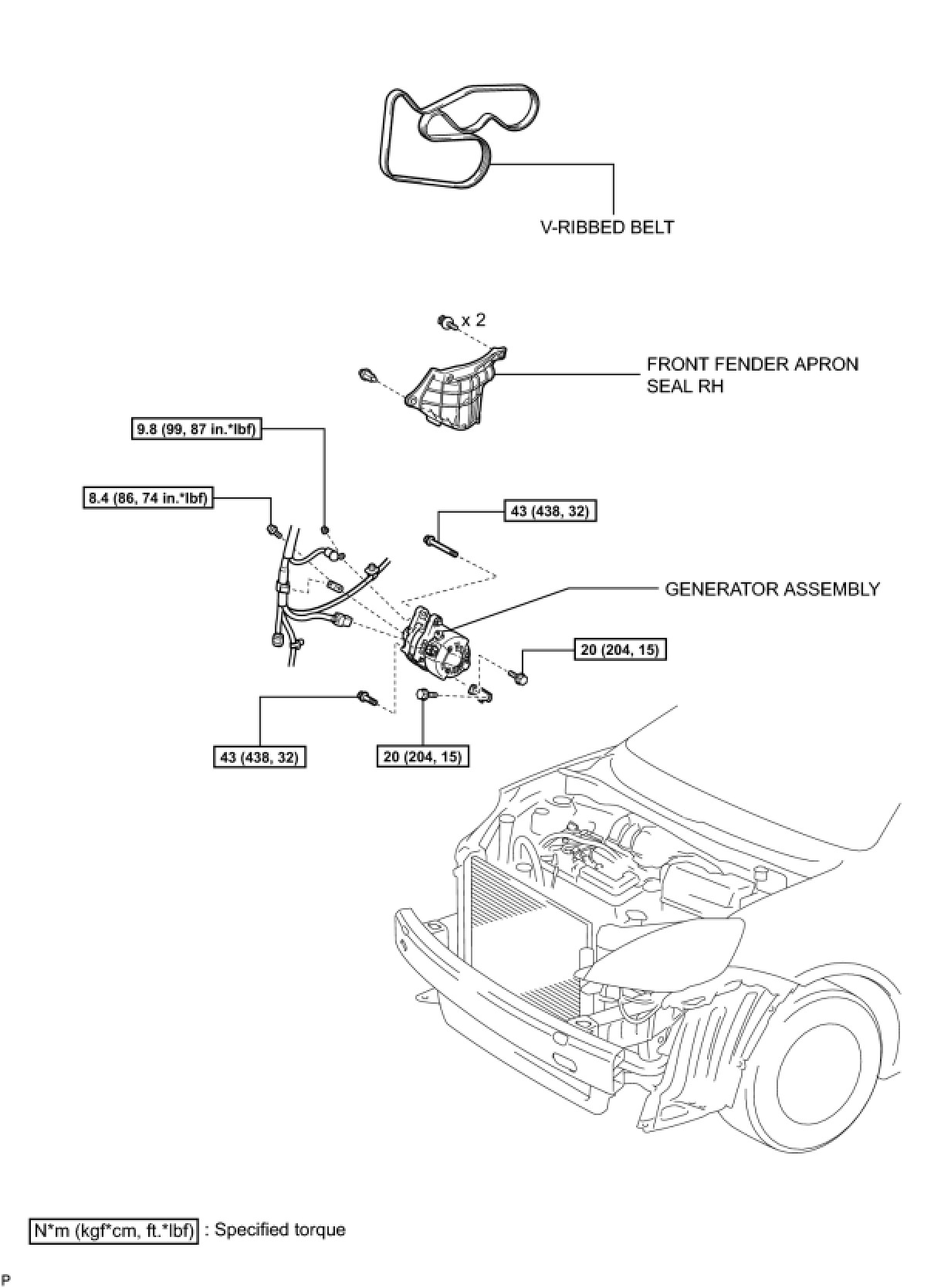 V-RIBBED BELT

x 2

FRONT FENDER APRON SEAL RH

9.8 (99, 87 in.*lbf)

8.4 (86, 74 in.*lbf)

43 (438, 32)

GENERATOR ASSEMBLY

20 (204, 15)

43 (438, 32)

20 (204, 15)

N*m (kgf*cm, ft.*lbf) : Specified torque

P