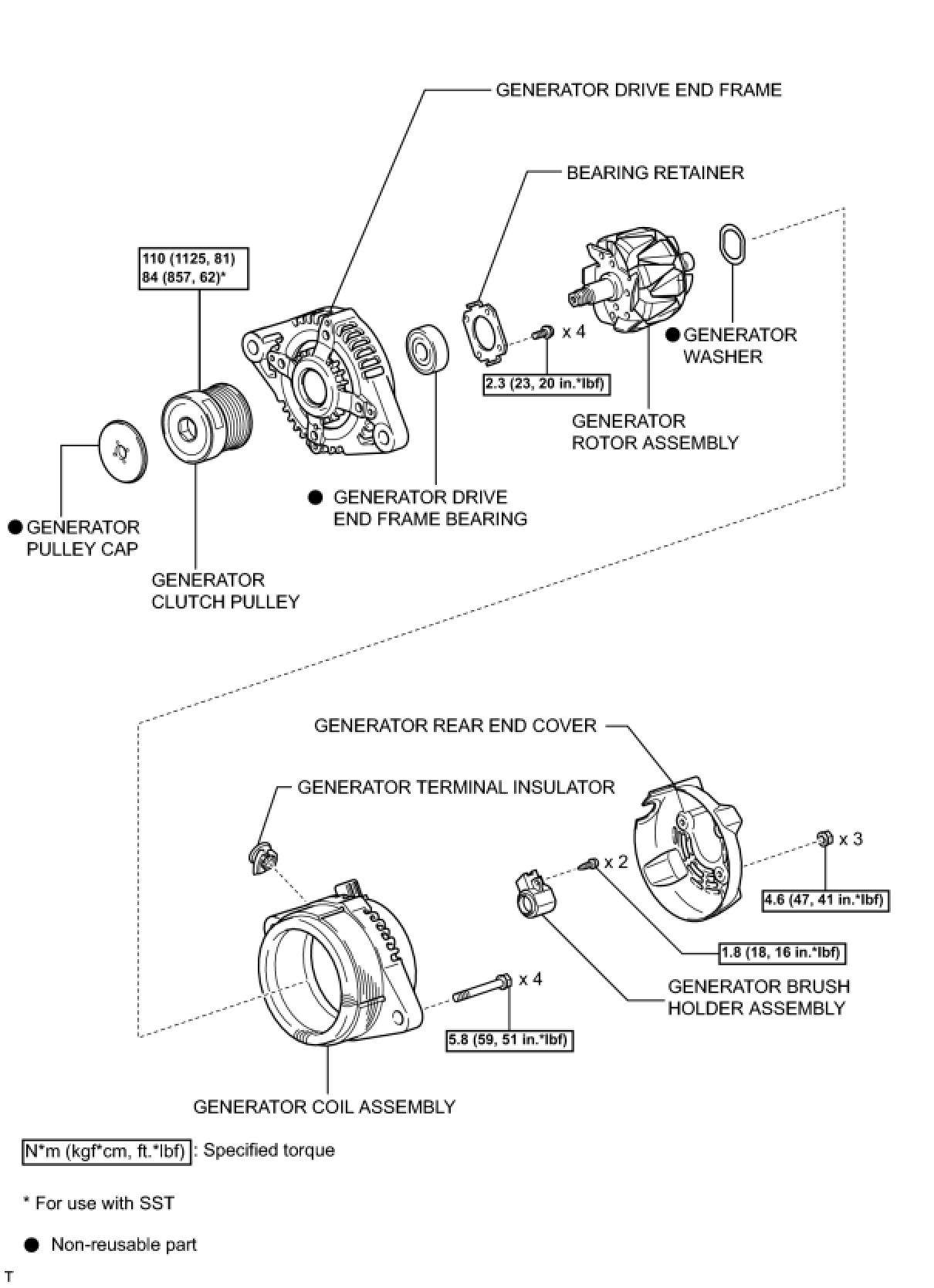 GENERATOR DRIVE END FRAME

BEARING RETAINER

110 (1125, 81)
84 (857, 62)*

x 4

● GENERATOR WASHER

2.3 (23, 20 in.*lbf)

GENERATOR ROTOR ASSEMBLY

● GENERATOR DRIVE END FRAME BEARING

● GENERATOR PULLEY CAP

GENERATOR CLUTCH PULLEY

GENERATOR REAR END COVER

GENERATOR TERMINAL INSULATOR

x 3

x 2

4.6 (47, 41 in.*lbf)

1.8 (18, 16 in.*lbf)

x 4

GENERATOR BRUSH HOLDER ASSEMBLY

5.8 (59, 51 in.*lbf)

GENERATOR COIL ASSEMBLY

N*m (kgf*cm, ft.*lbf) : Specified torque

* For use with SST

● Non-reusable part

T