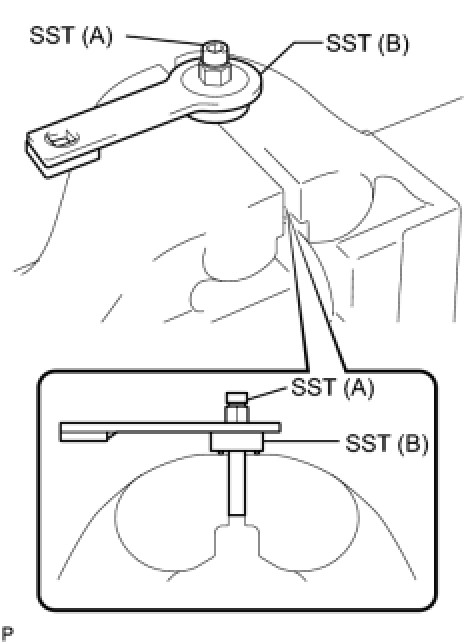 SST (A)
SST (B)
SST (A)
SST (B)
P