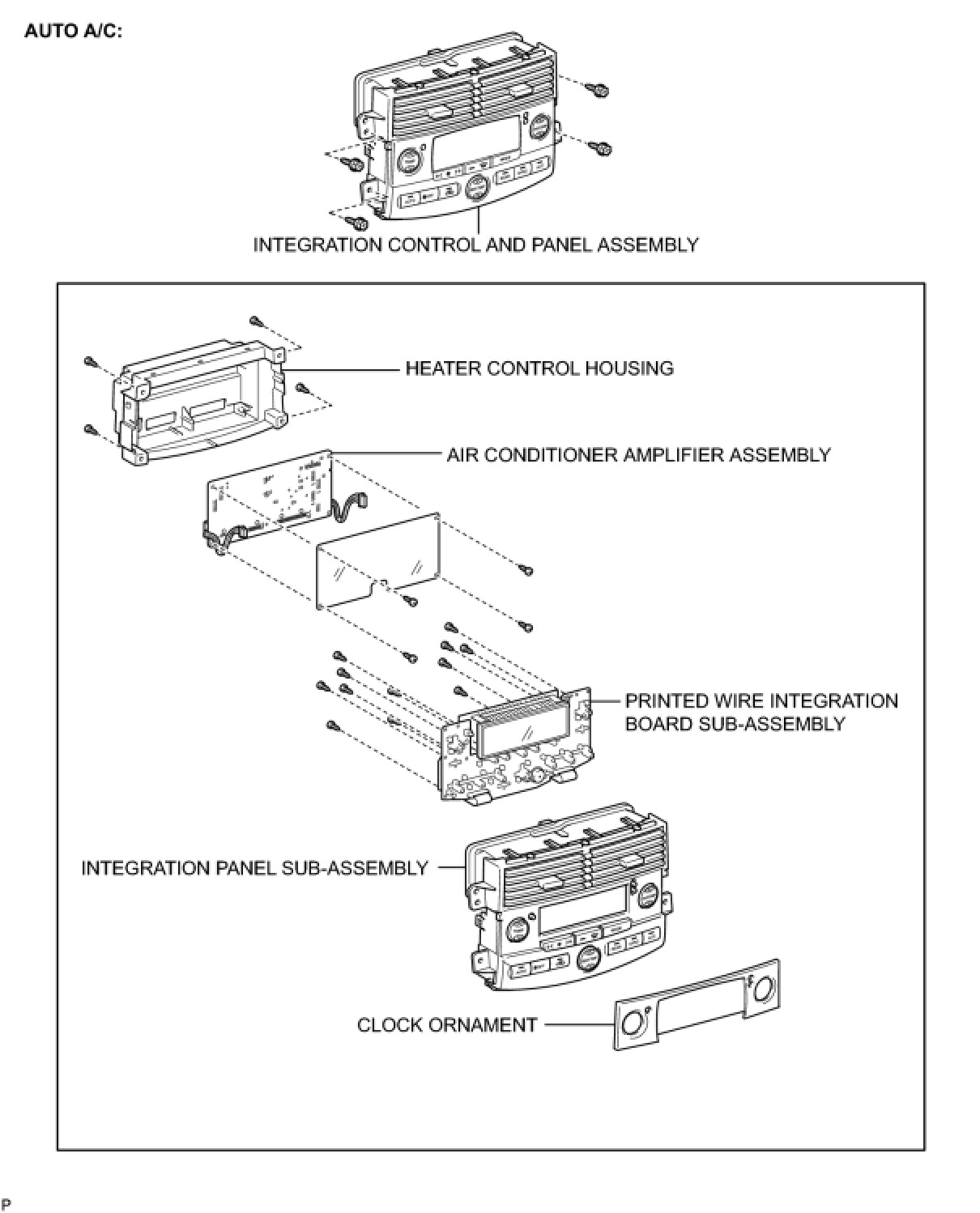 AUTO A/C:

INTEGRATION CONTROL AND PANEL ASSEMBLY

HEATER CONTROL HOUSING

AIR CONDITIONER AMPLIFIER ASSEMBLY

PRINTED WIRE INTEGRATION BOARD SUB-ASSEMBLY

INTEGRATION PANEL SUB-ASSEMBLY

CLOCK ORNAMENT

P