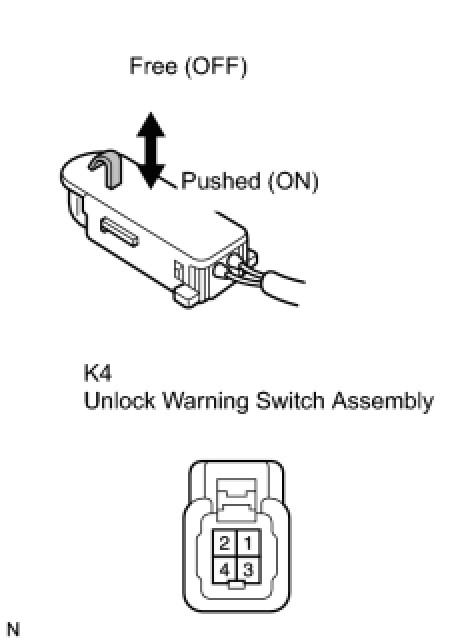 Free (OFF)

Pushed (ON)

K4
Unlock Warning Switch Assembly

2 1
4 3

N