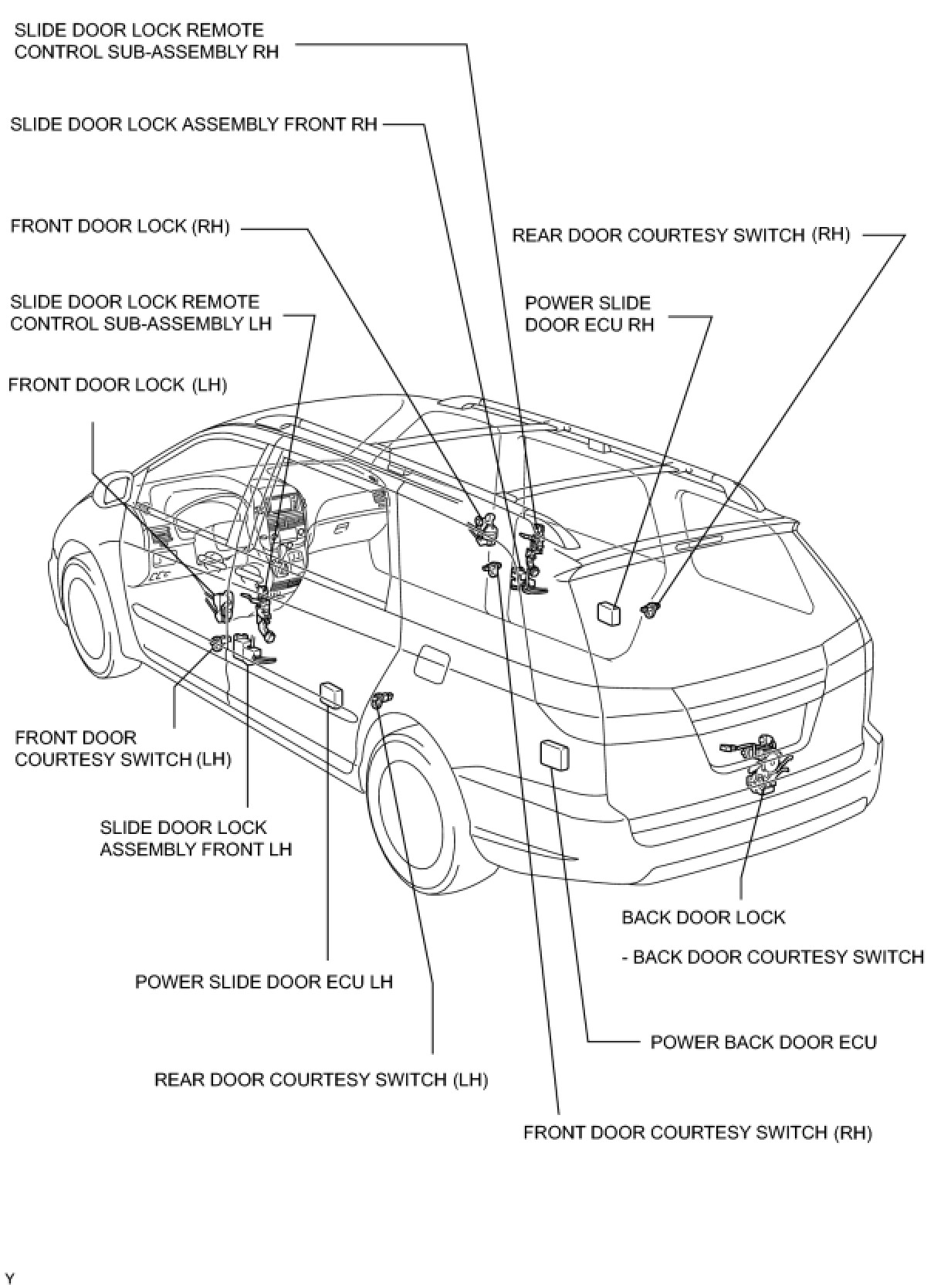 SLIDE DOOR LOCK REMOTE CONTROL SUB-ASSEMBLY RH

SLIDE DOOR LOCK ASSEMBLY FRONT RH

FRONT DOOR LOCK (RH)

REAR DOOR COURTESY SWITCH (RH)

SLIDE DOOR LOCK REMOTE CONTROL SUB-ASSEMBLY LH

POWER SLIDE DOOR ECU RH

FRONT DOOR LOCK (LH)

FRONT DOOR COURTESY SWITCH (LH)

SLIDE DOOR LOCK ASSEMBLY FRONT LH

BACK DOOR LOCK

- BACK DOOR COURTESY SWITCH

POWER SLIDE DOOR ECU LH

POWER BACK DOOR ECU

REAR DOOR COURTESY SWITCH (LH)

FRONT DOOR COURTESY SWITCH (RH)

Y