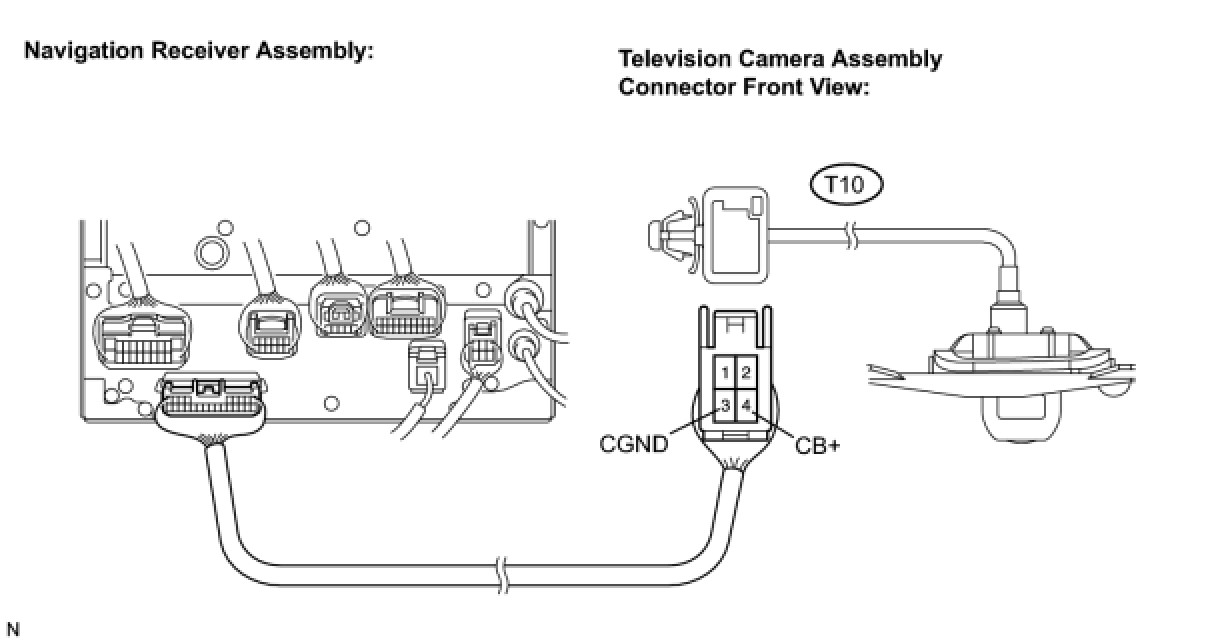 Navigation Receiver Assembly:

Television Camera Assembly Connector Front View:

T10

1 2
3 4

CGND

CB+

N